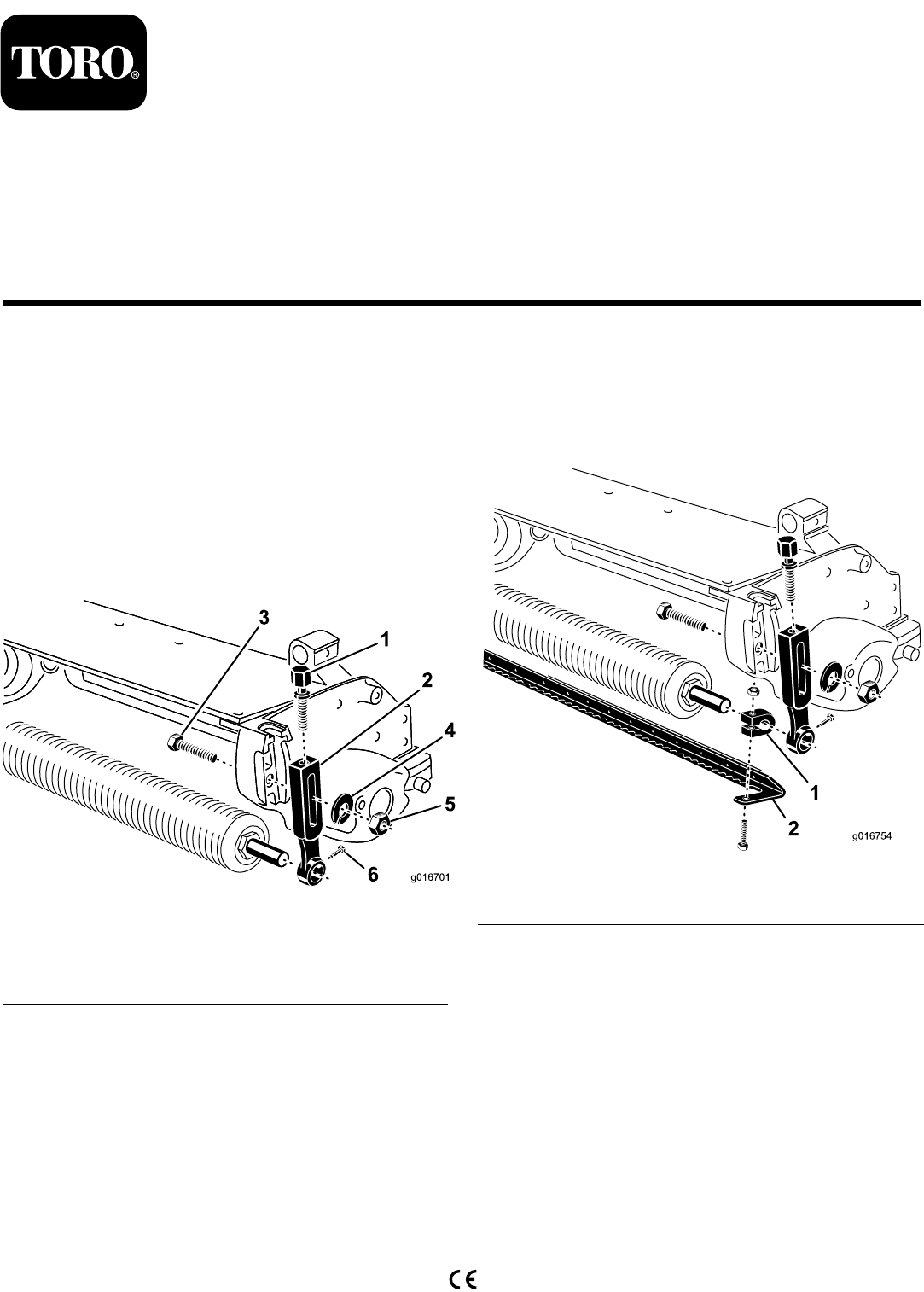 TORO®

3
1
2
4
5
6
g016701

1
2
g016754

CE