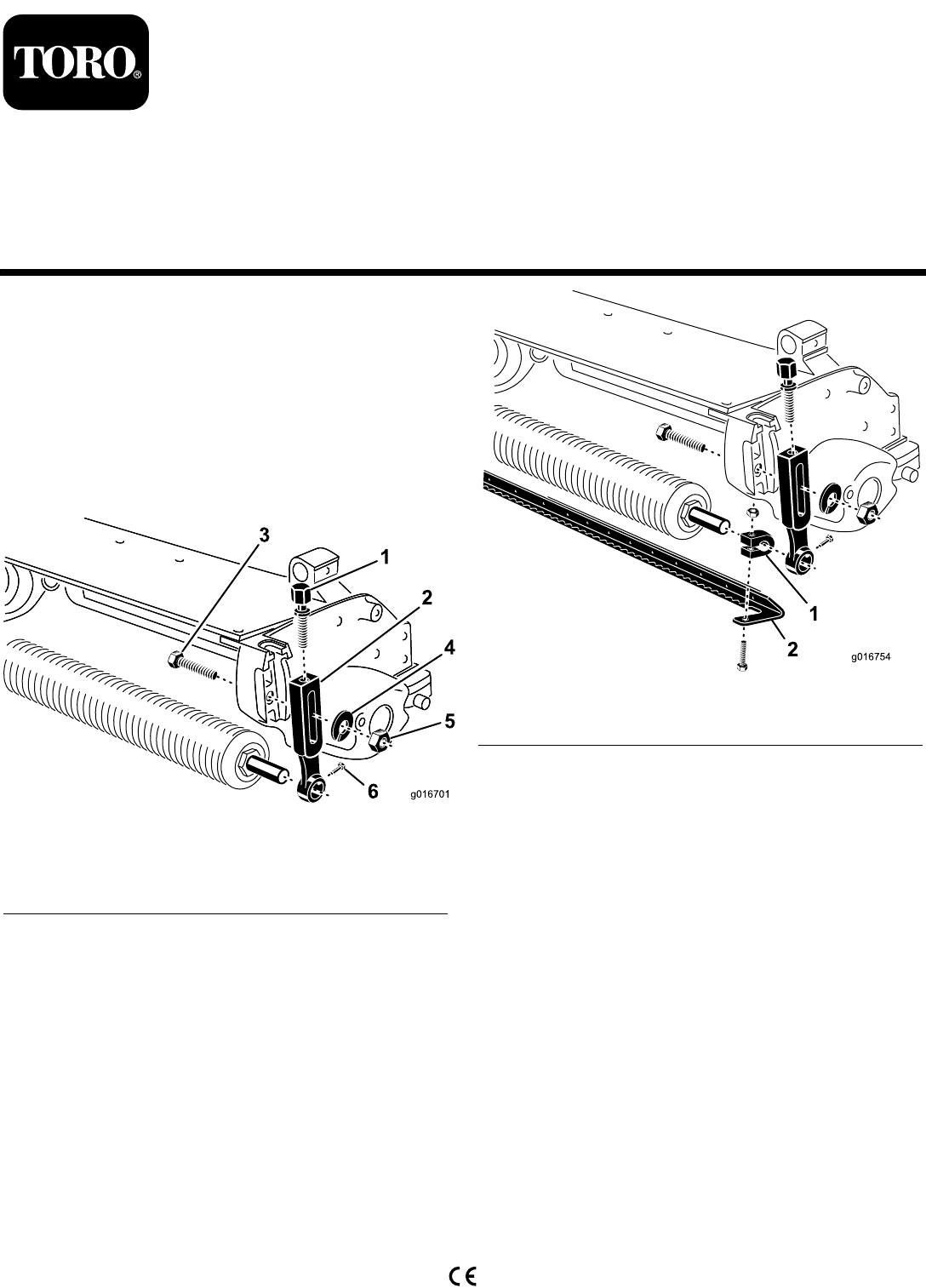 TORO®

3
1
2
4
5
6
g016701

1
2
g016754

CE