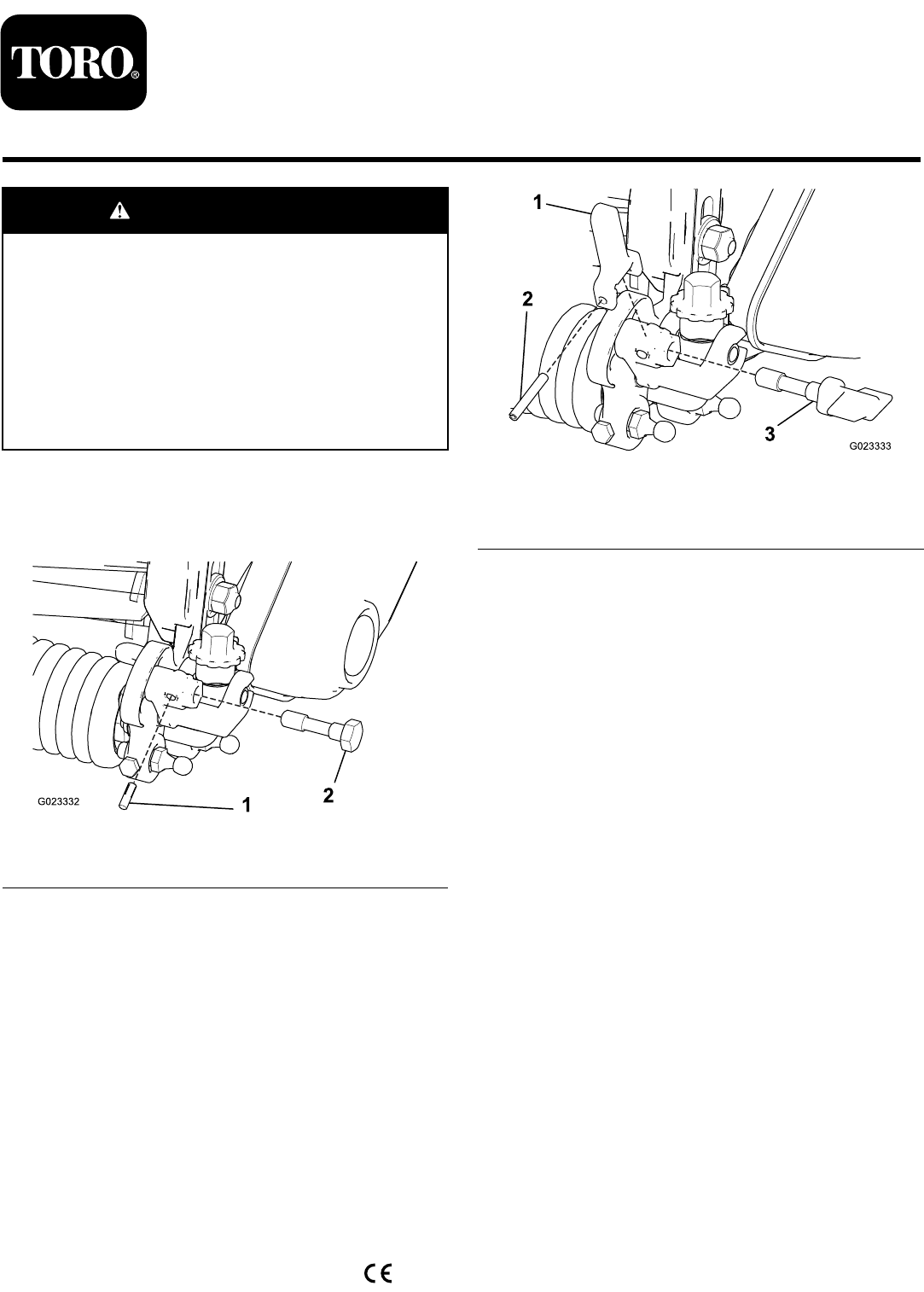 TORO®

1

2

3

G023333

G023332

1

2

CE