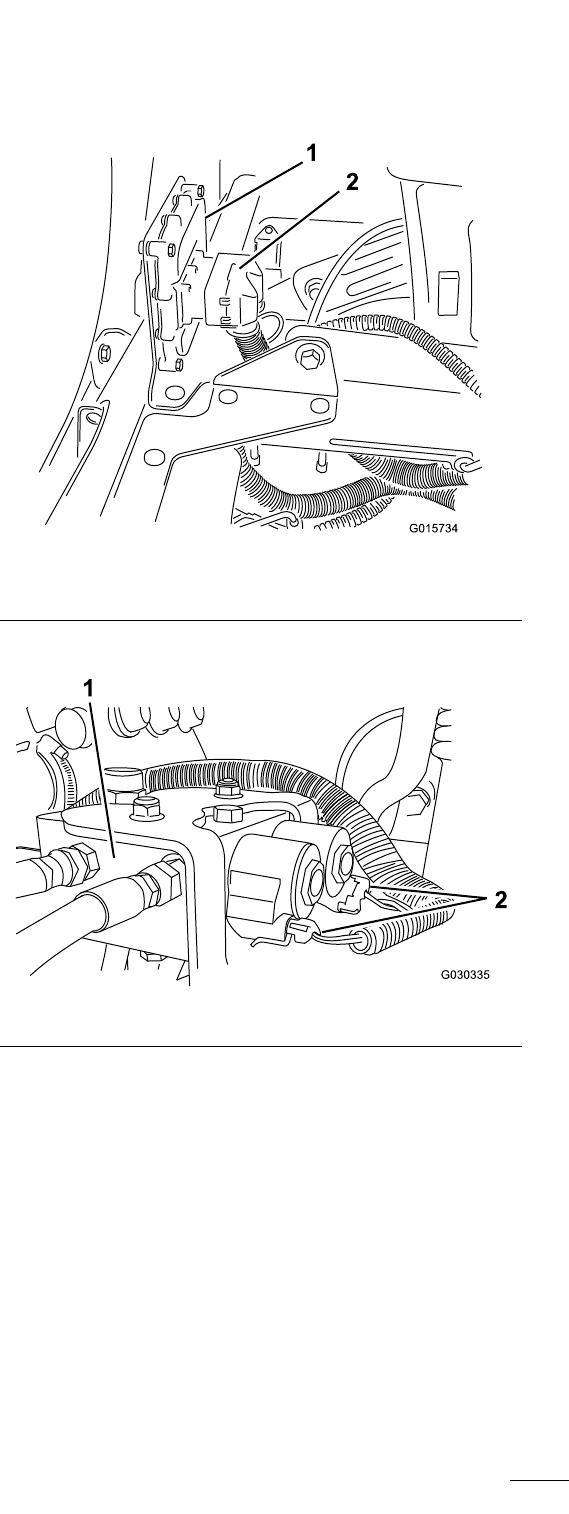 1
2
G015734

1
2
G030335