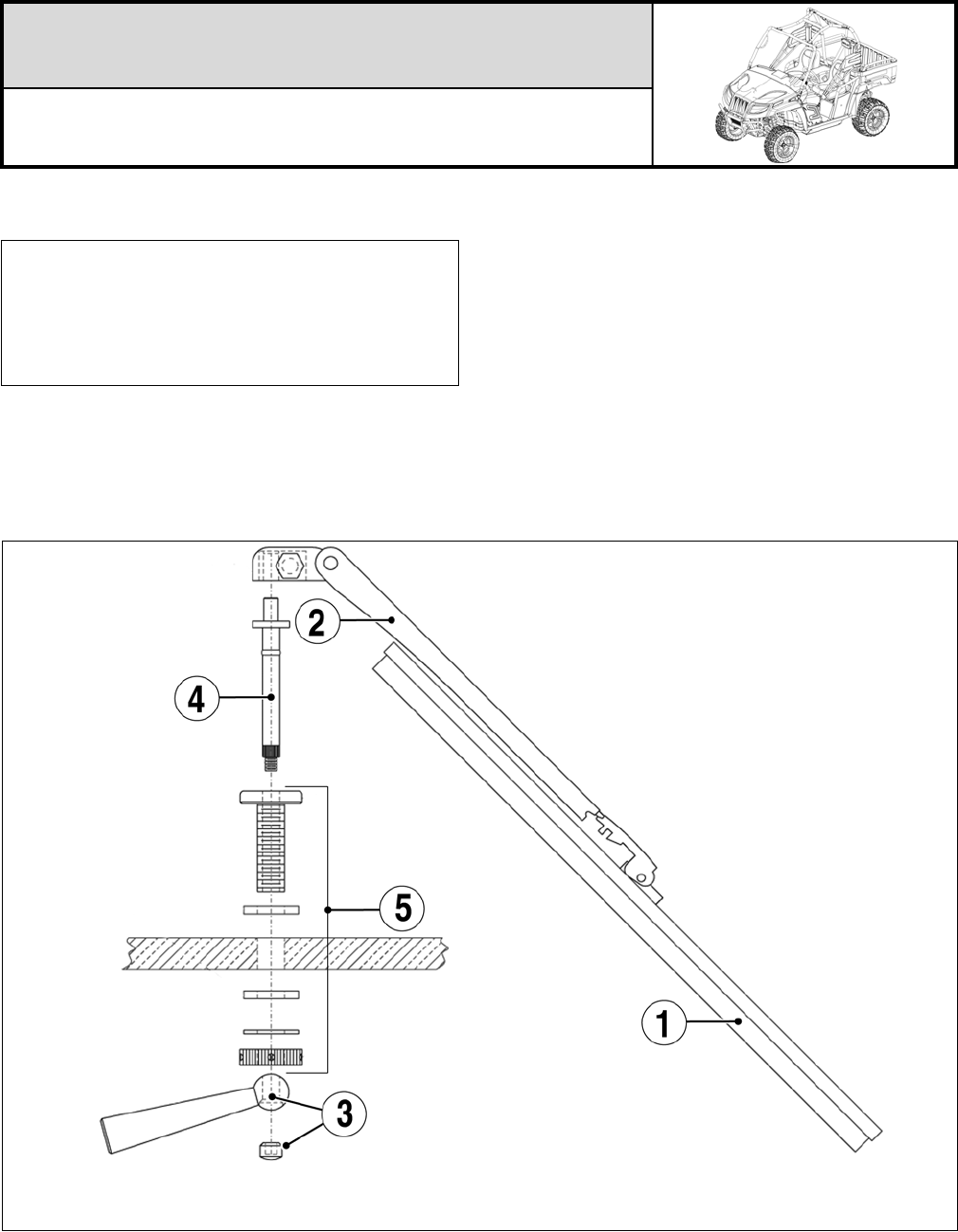 2

4

5

1

3