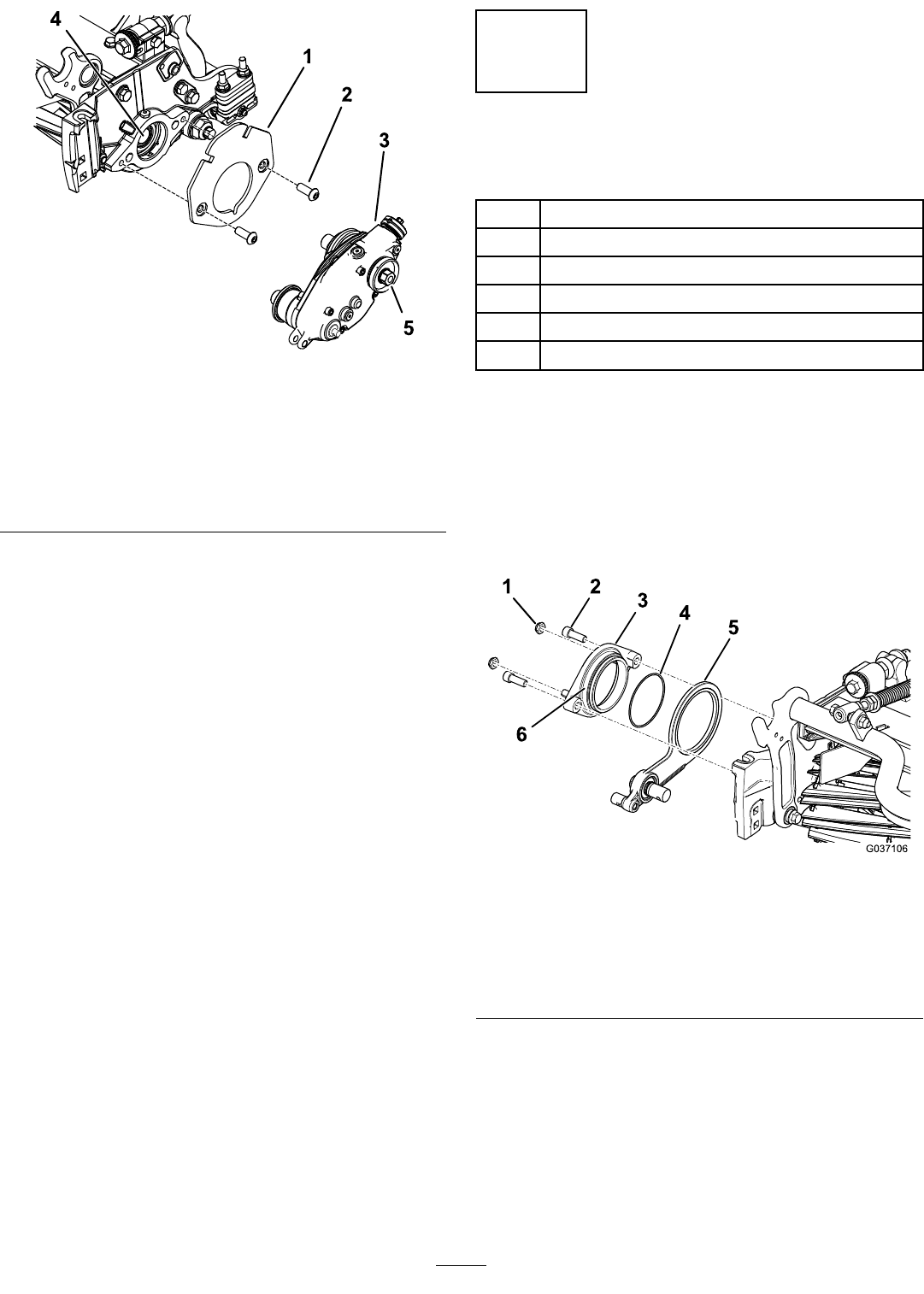 4
1
2
3
5

1
2
3
4
5
6
G037106