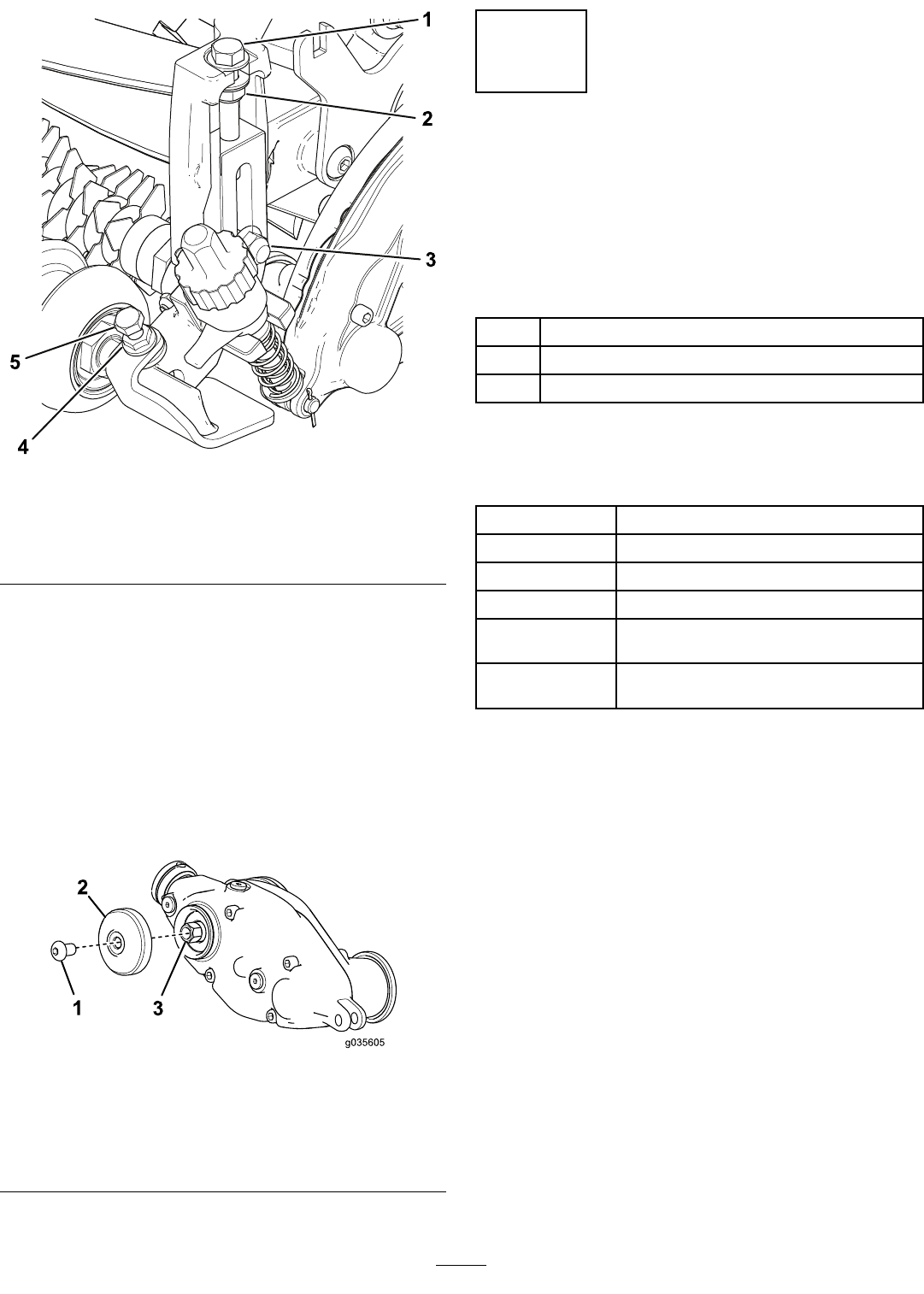 1
2
3
5
4

2
1
3
g035605