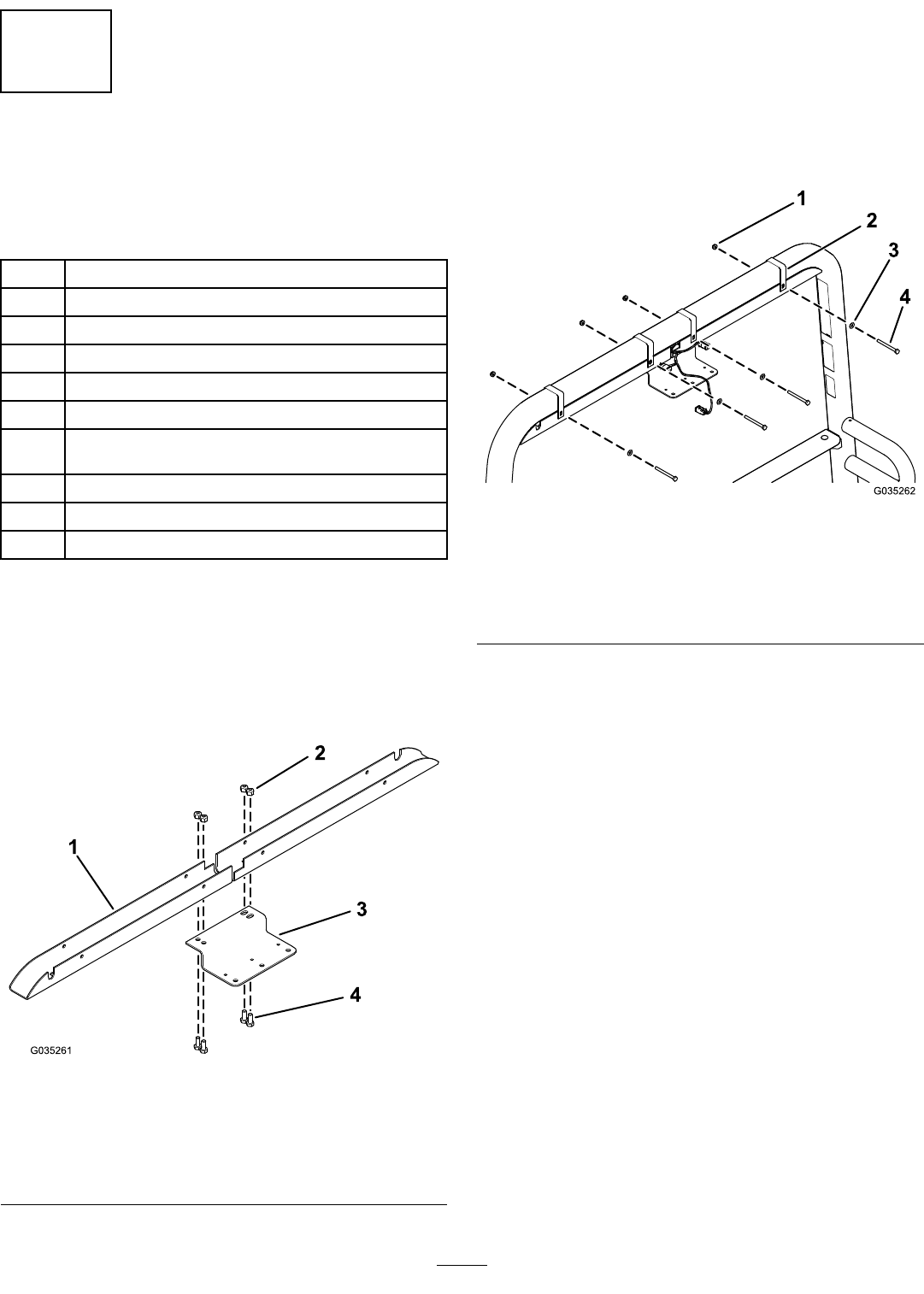 1
2
3
4
G035262

2
1
3
4
G035261