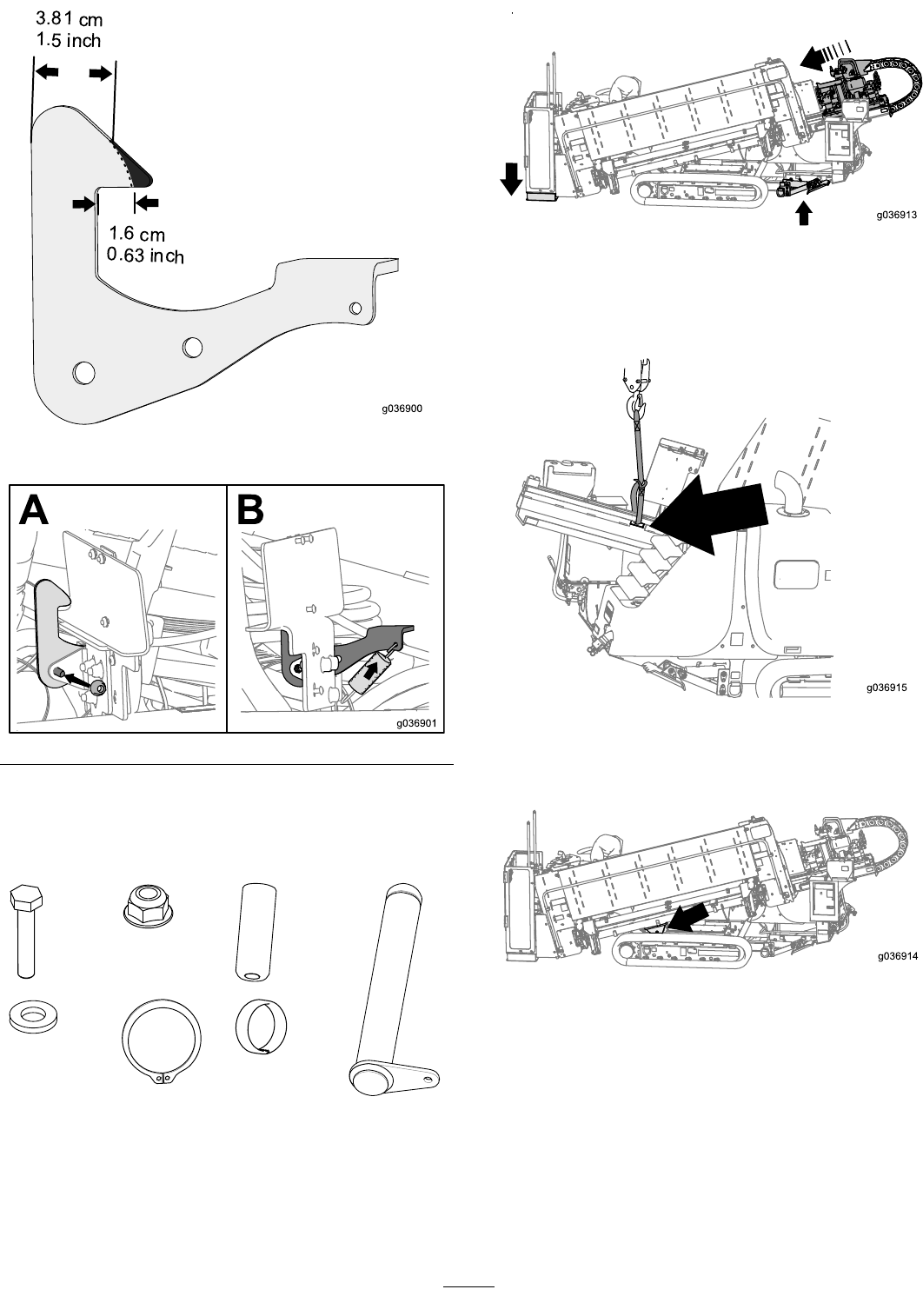 3.81 cm
1.5 inch

1.6 cm
0.63 inch

g036900

A

B

g036901

g036913

g036915

g036914