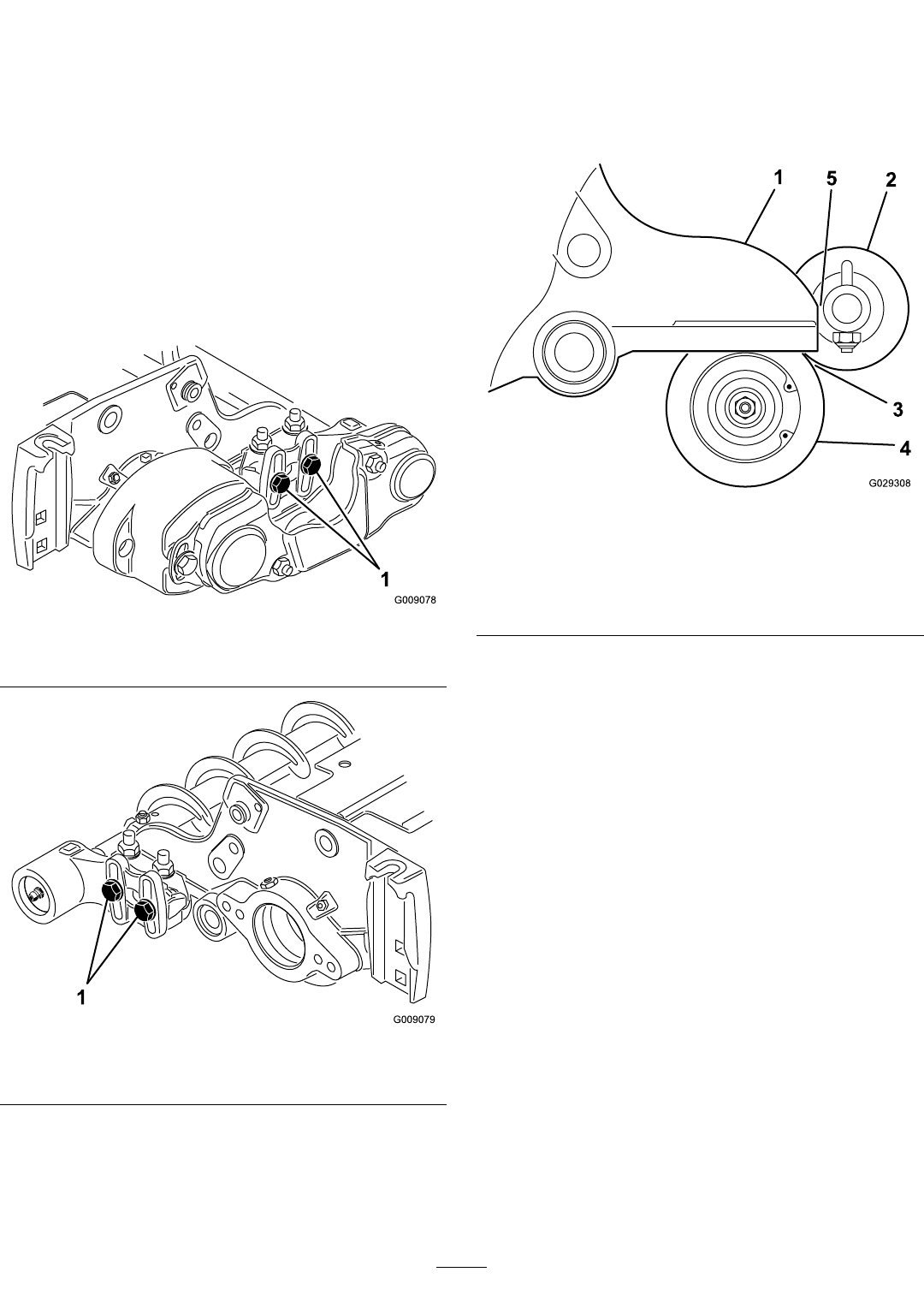 1
G009078

1
G009079

1
5
2
3
4
G029308