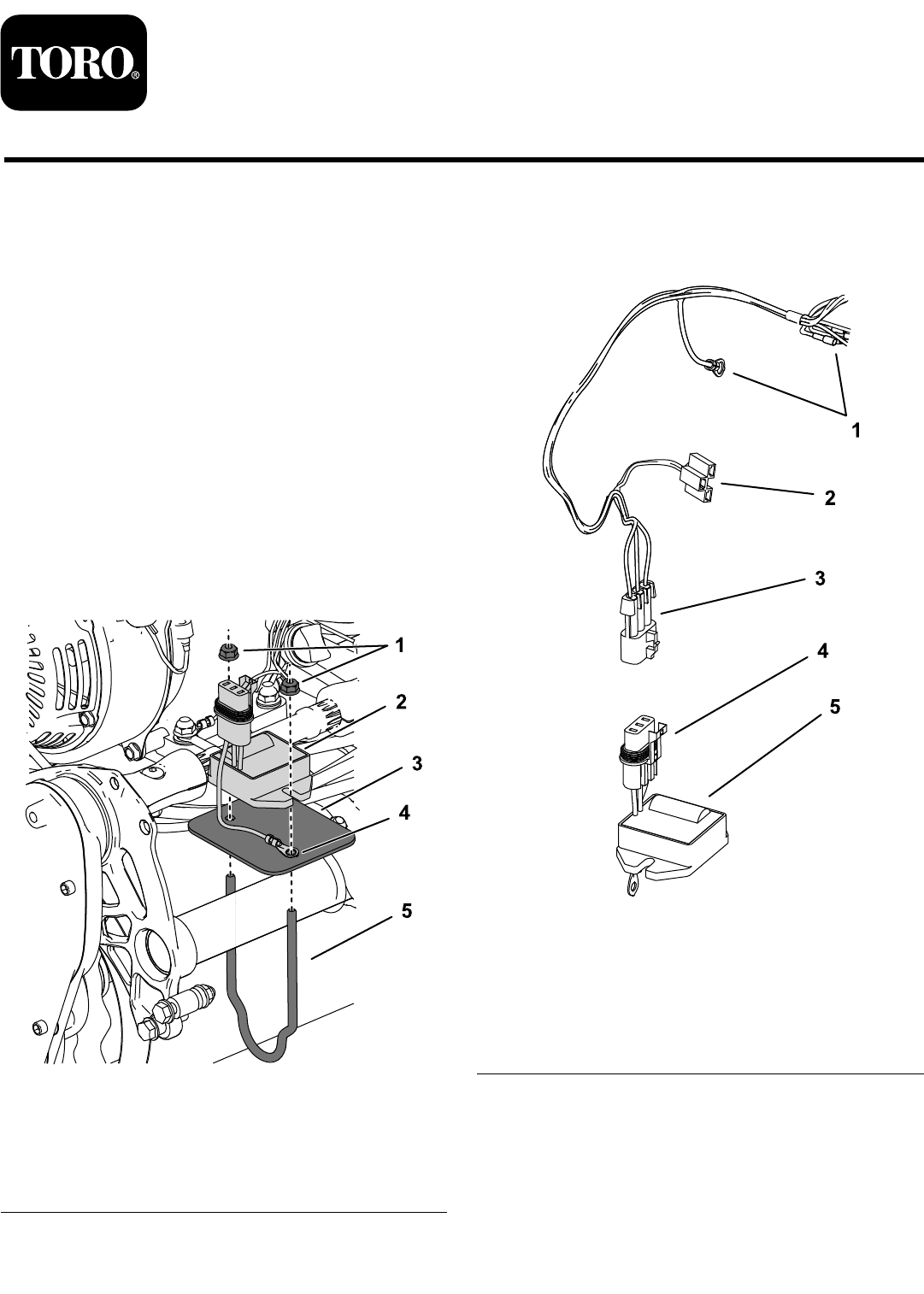 TORO®

1
2
3
4
5

1
2
3
4
5