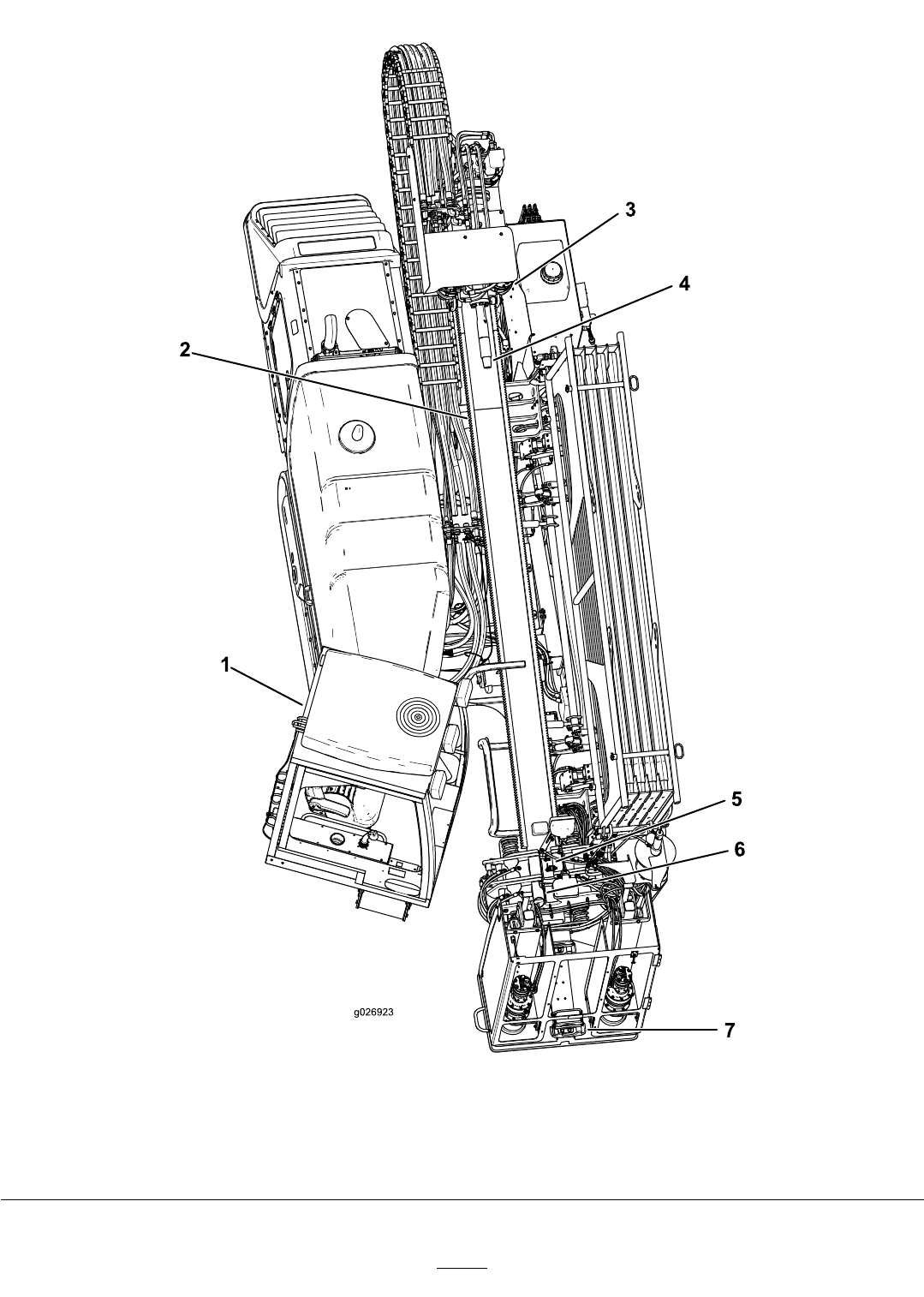 3
4
2
1
5
6
g026923
7