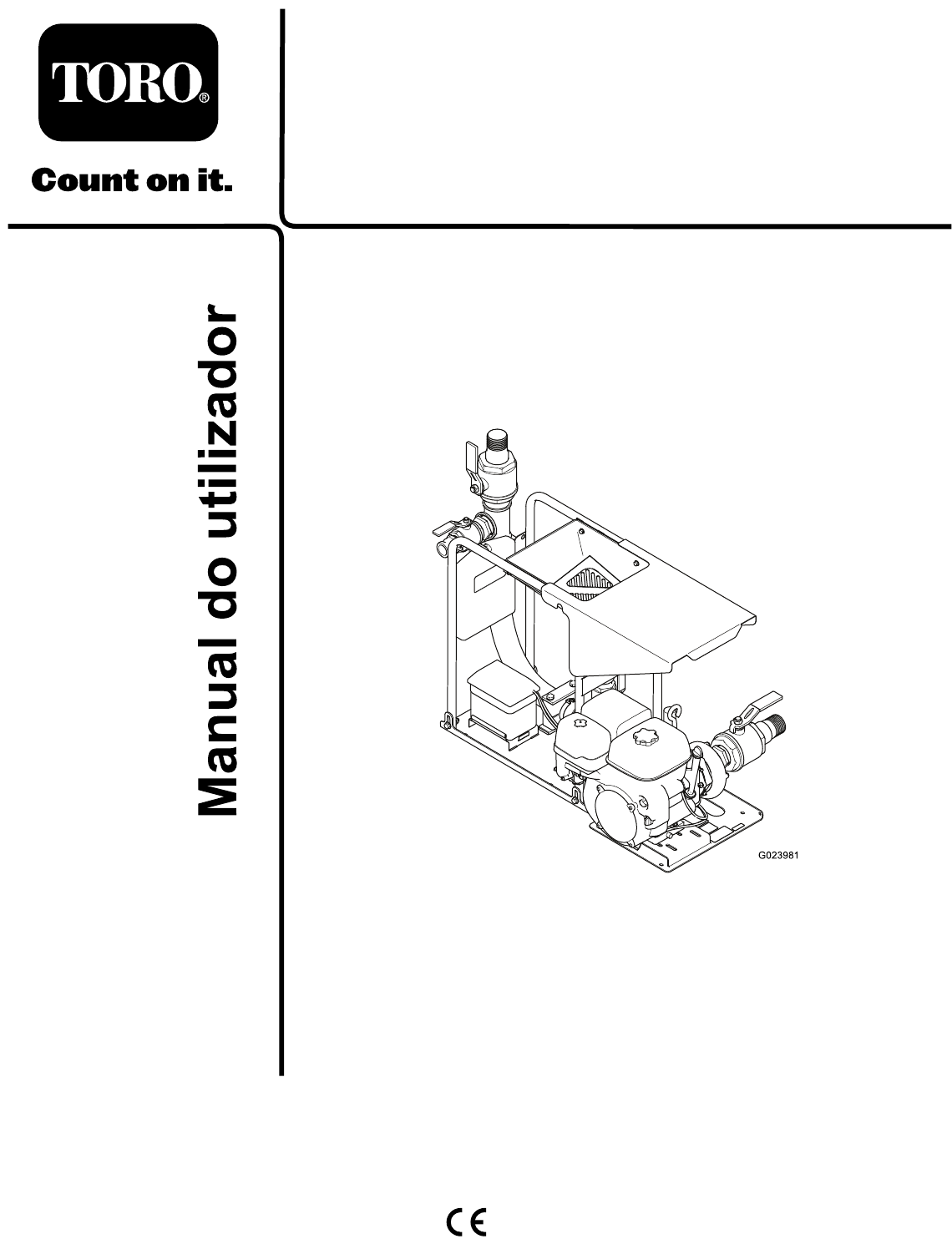 TORO®

Count on it.

Manual do utilizador

G023981

CE