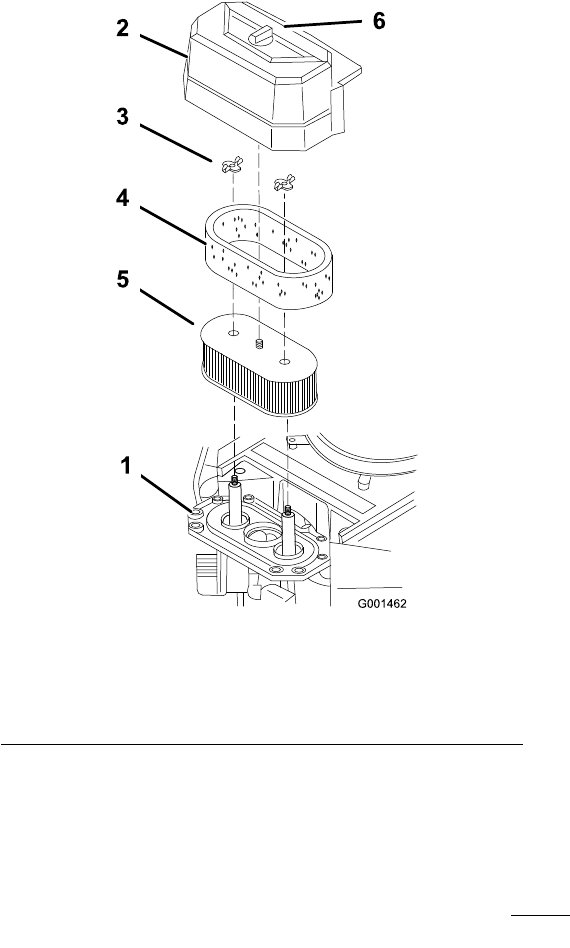 2
6
3
4
5
1
G001462