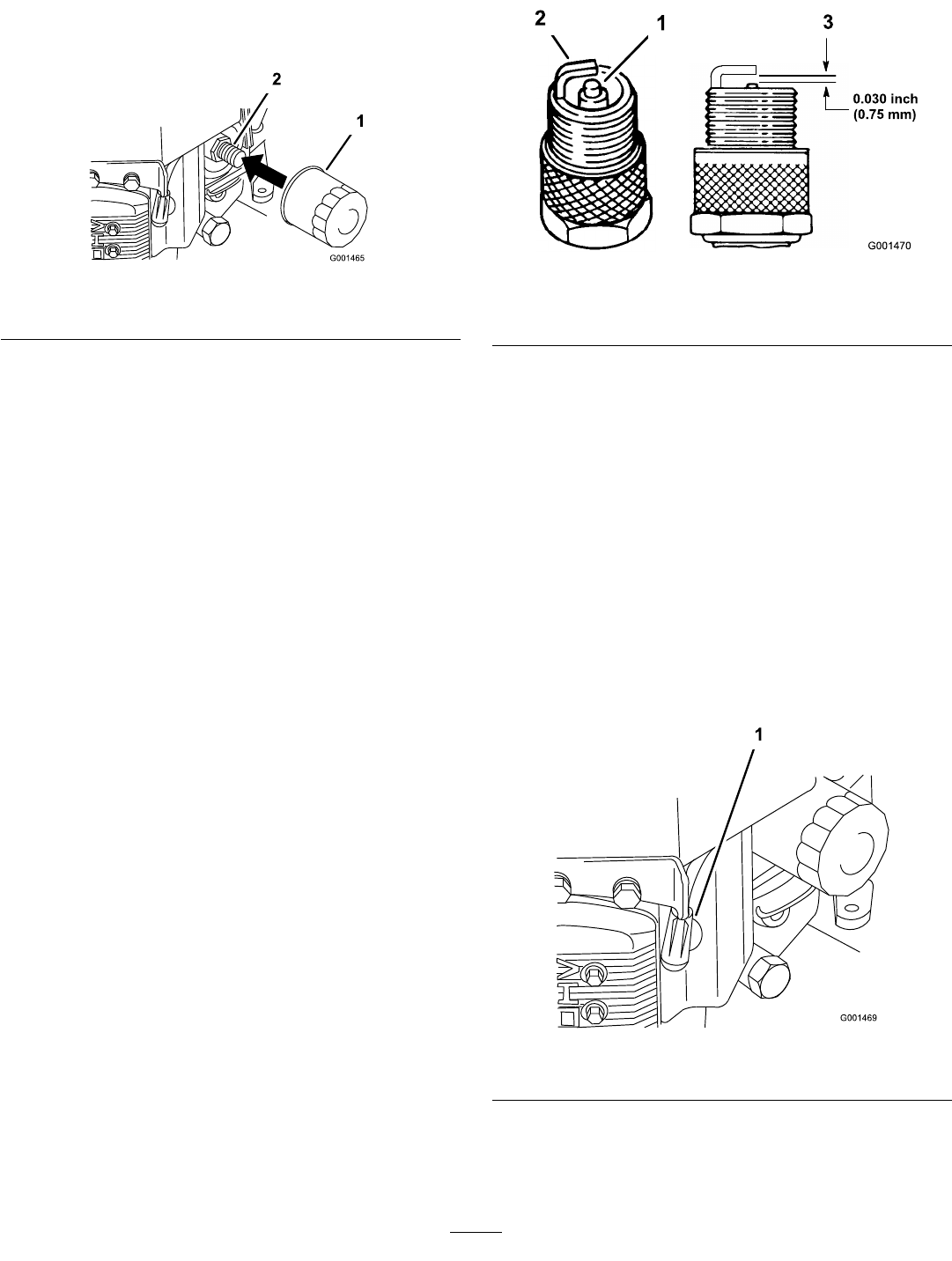 2

1

G001465

2

1

3

0.030 inch
(0.75 mm)

G001470

1

G001469