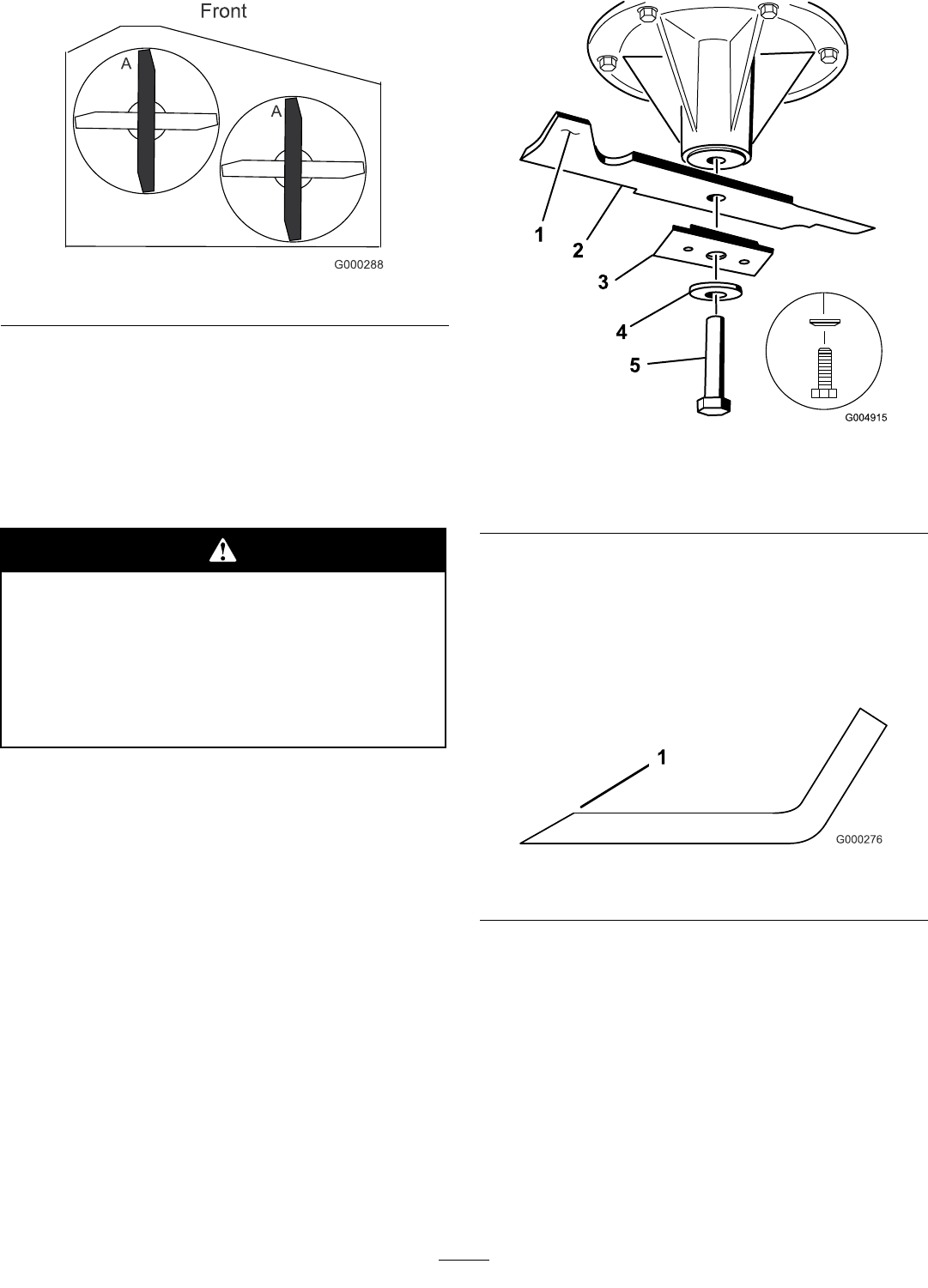 Front

A

A

G000288

1

2

3

4

5

G004915

1

G000276