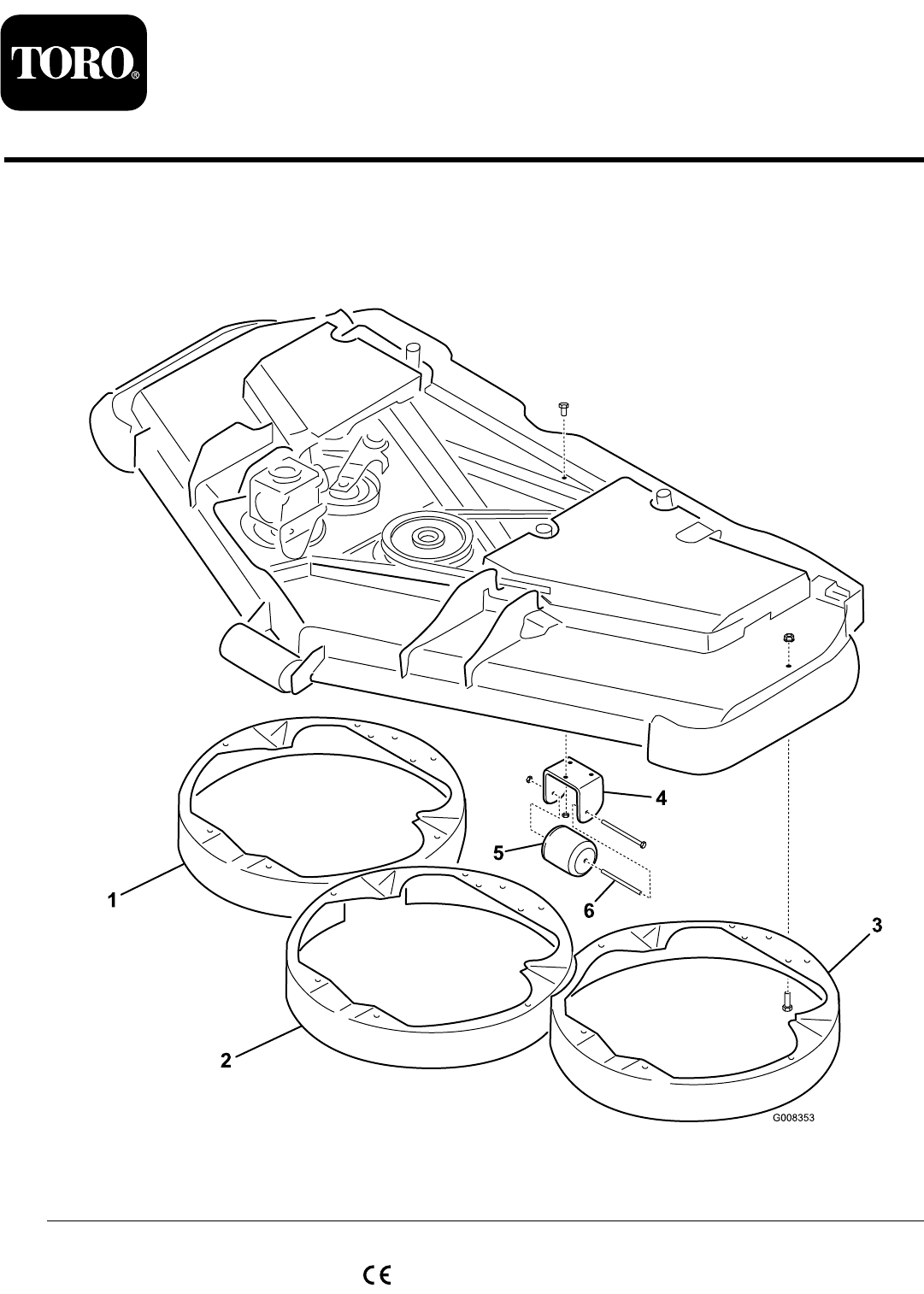 TORO®

4

5

1

6

3

2

G008353

CE