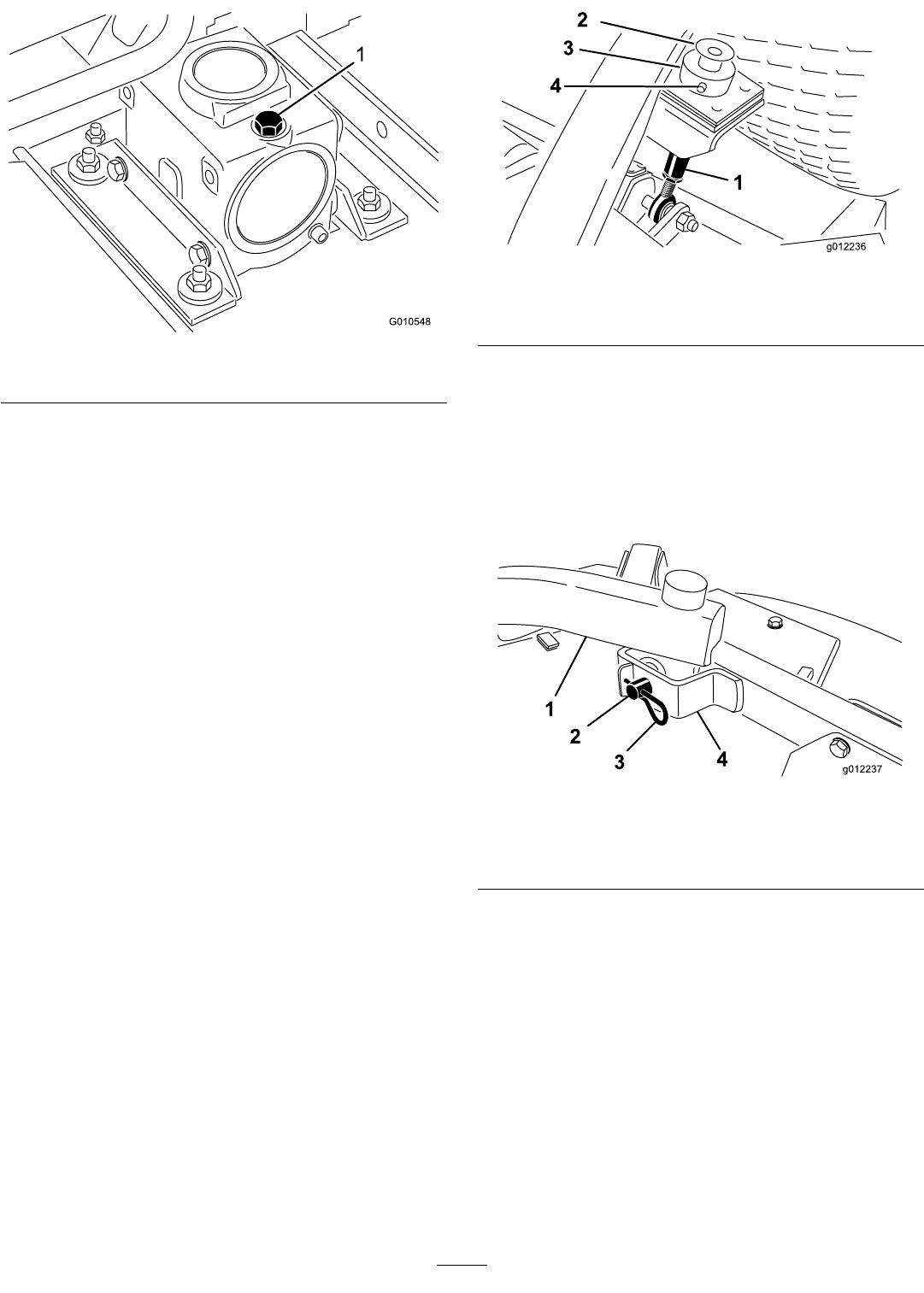 1

G010548

2
3
4
1

g012236

1
2
3
4

g012237