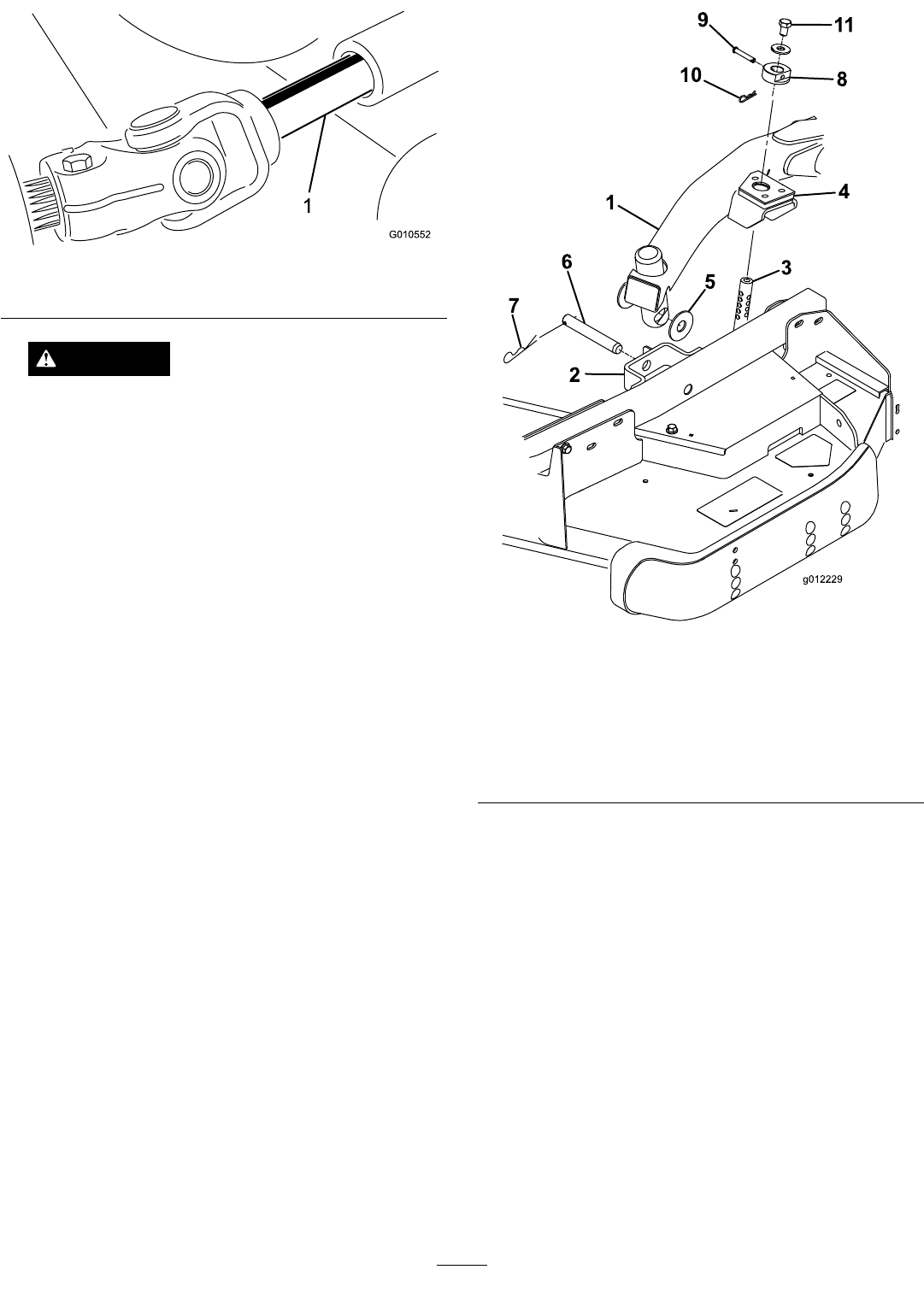 1

G010552

9
11
10
8
1
4
6
3
7
5
2

g012229