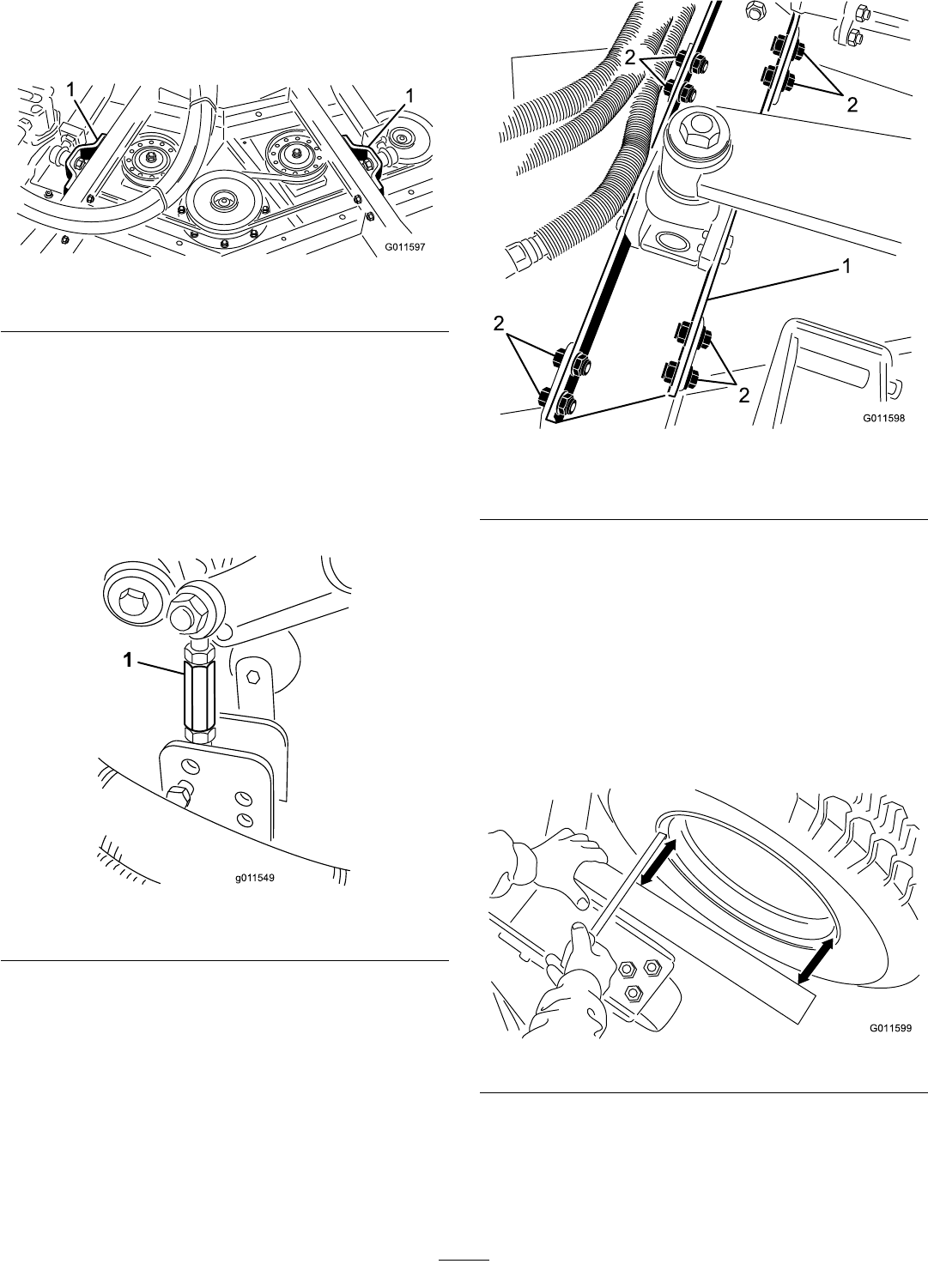 1
1
G011597

1
g011549

2
2
1
2
2
G011598

G011599