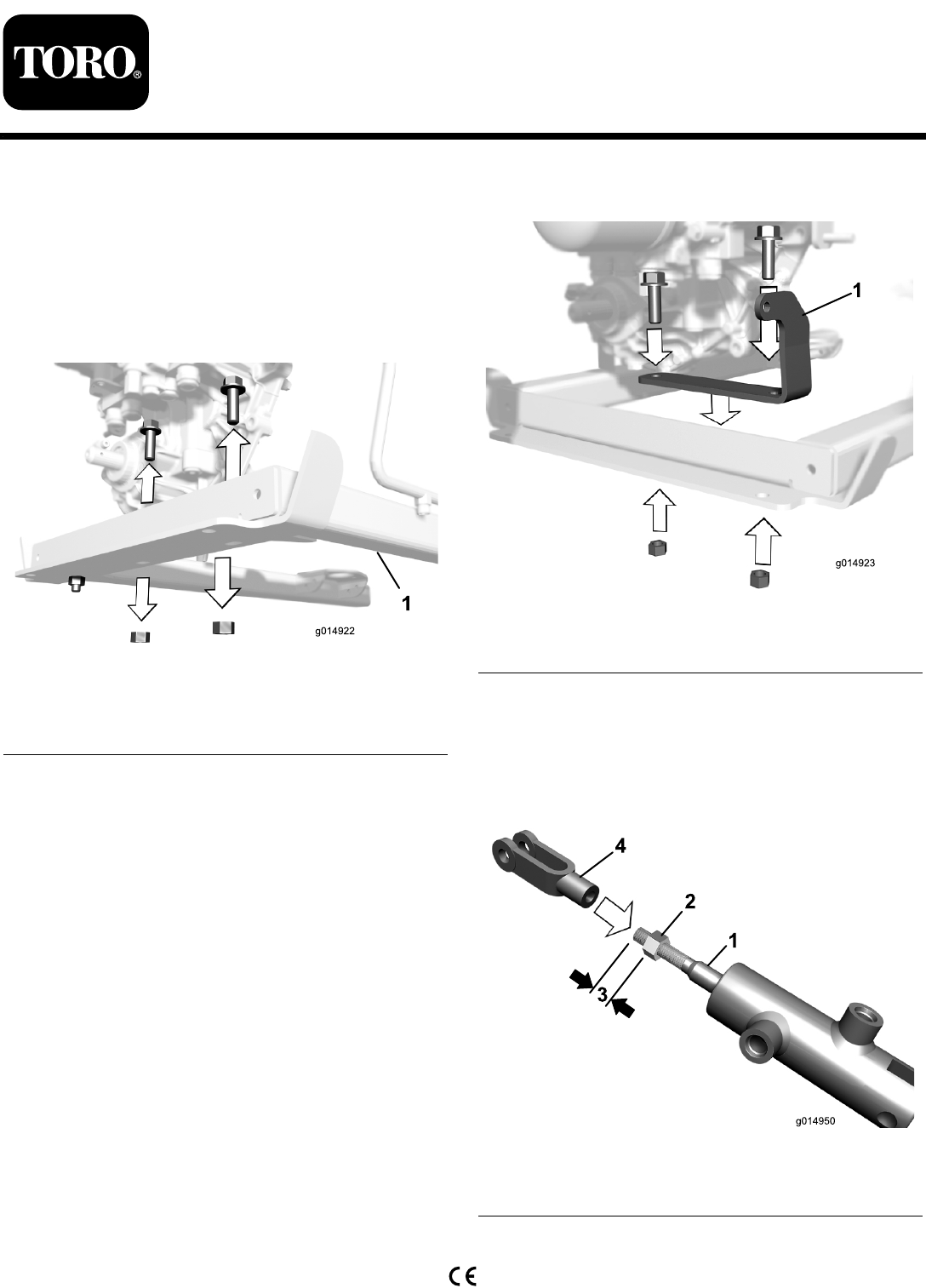 TORO®

1

g014922

1

g014923

4

2

1

3

g014950

CE