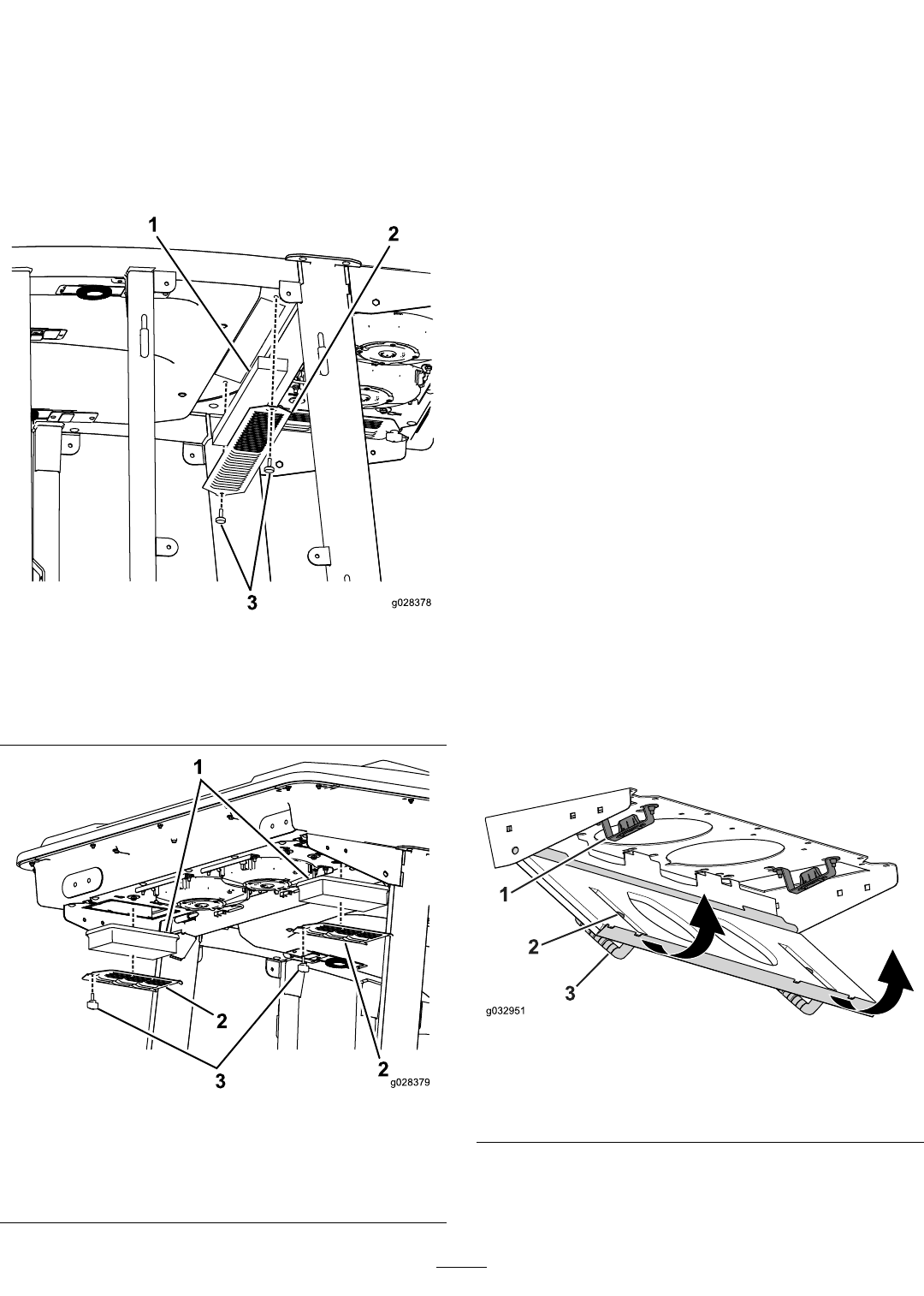 1
2
3
g028378

1
2
3
2
g028379

1
2
3
g032951