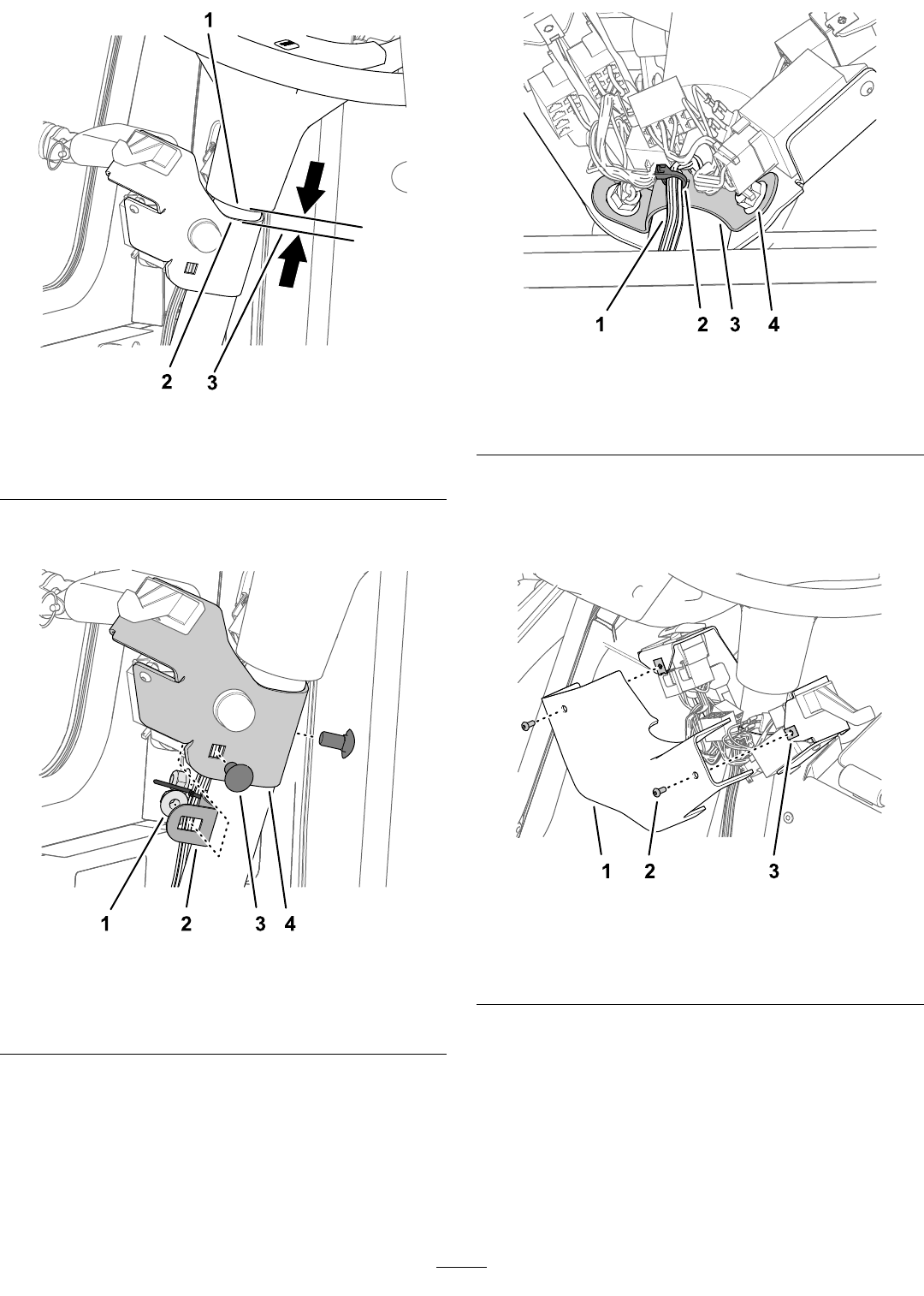 1

2 3

1 2 3 4

1 2 3 4

1 2 3