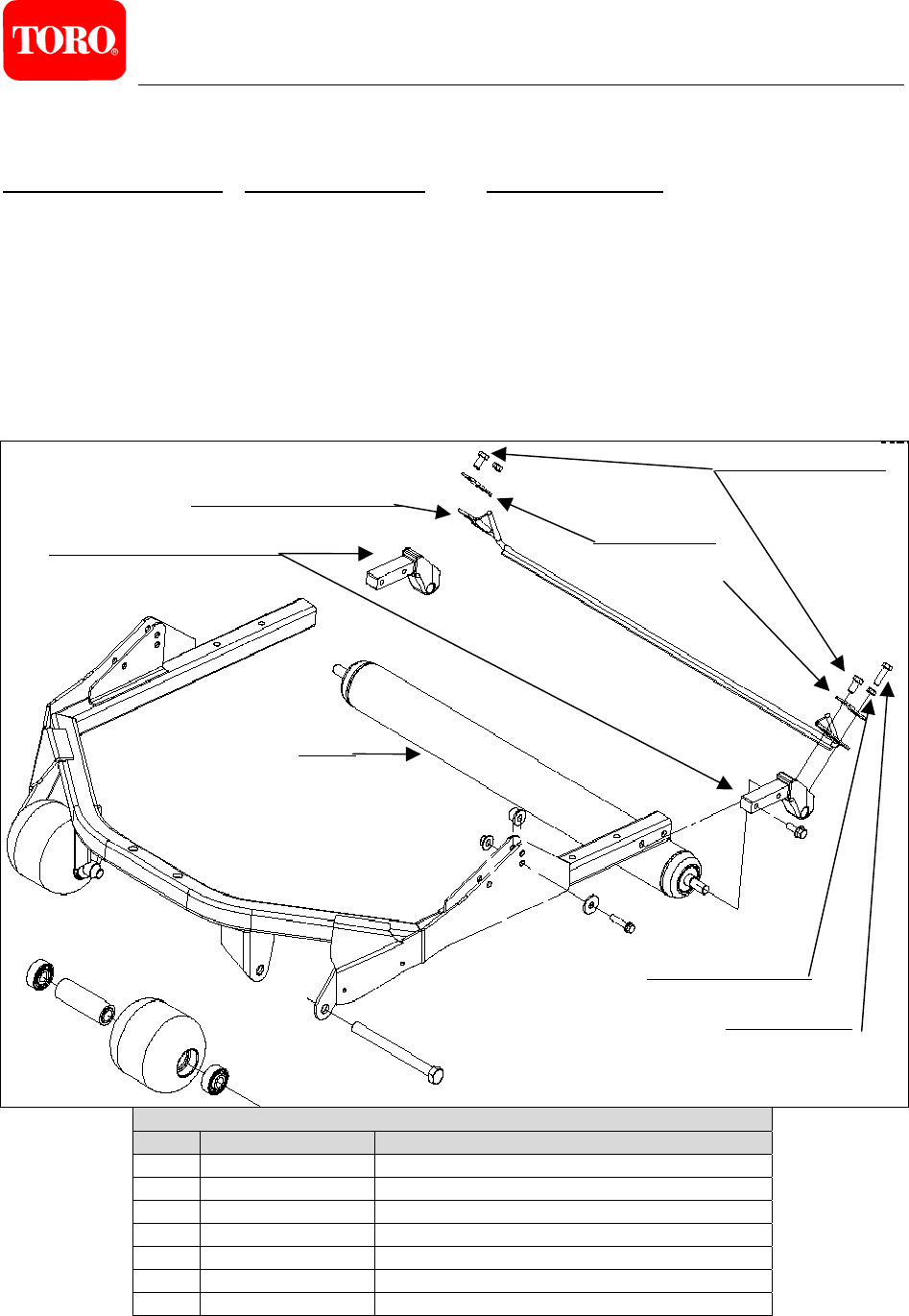 TORO®