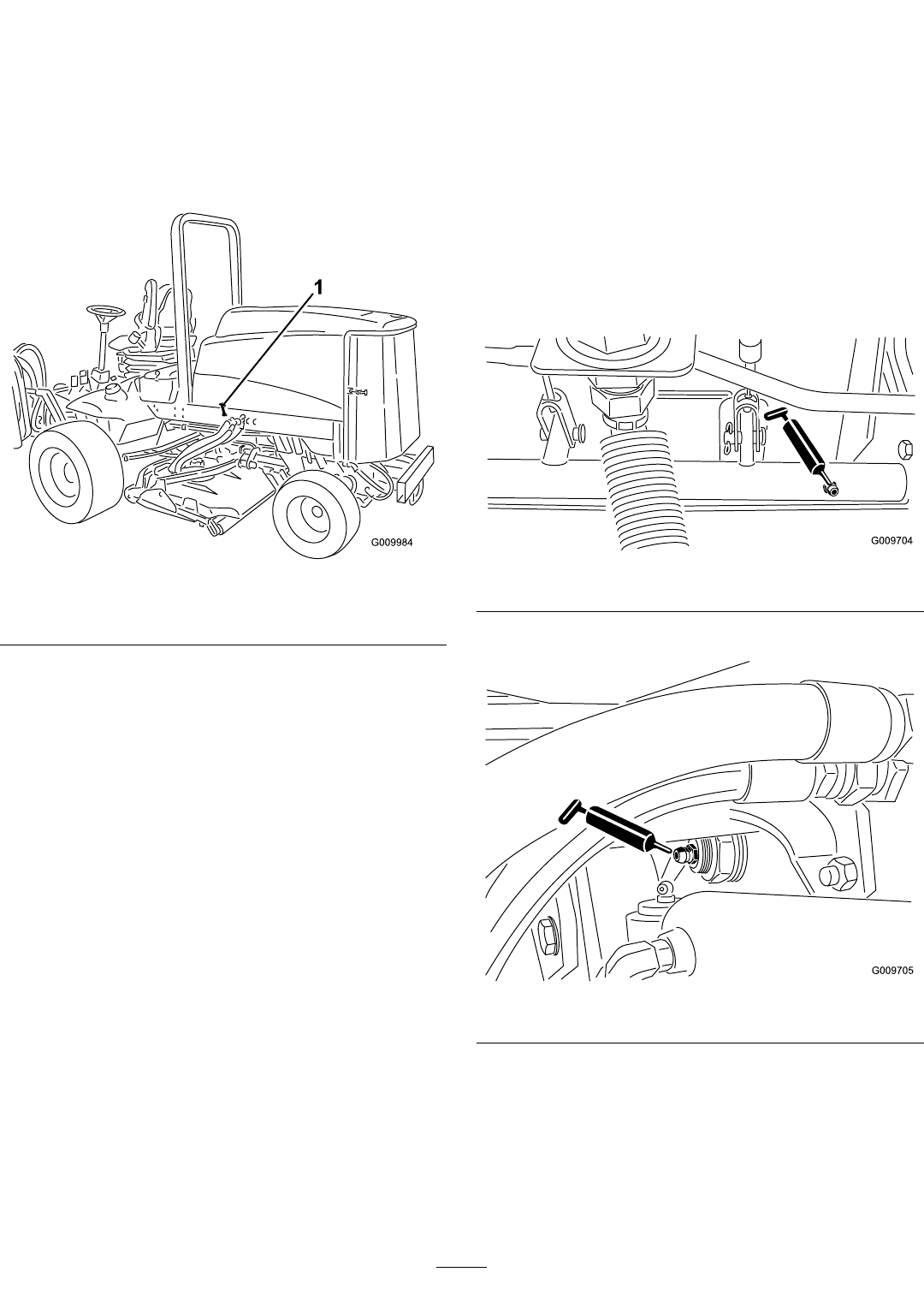 1

G009984

G009704

G009705