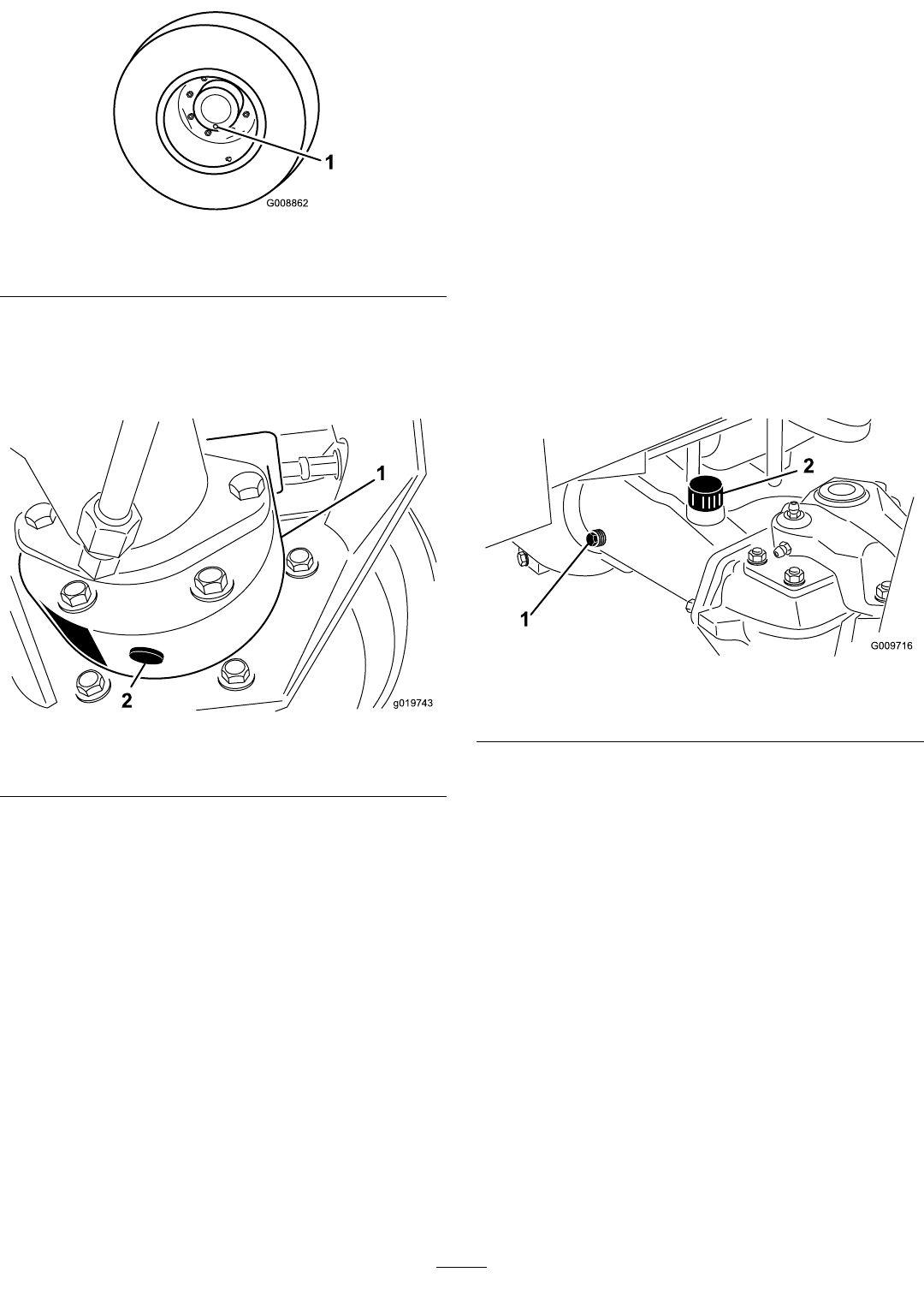 1

G008862

1

2

g019743

2

1

G009716