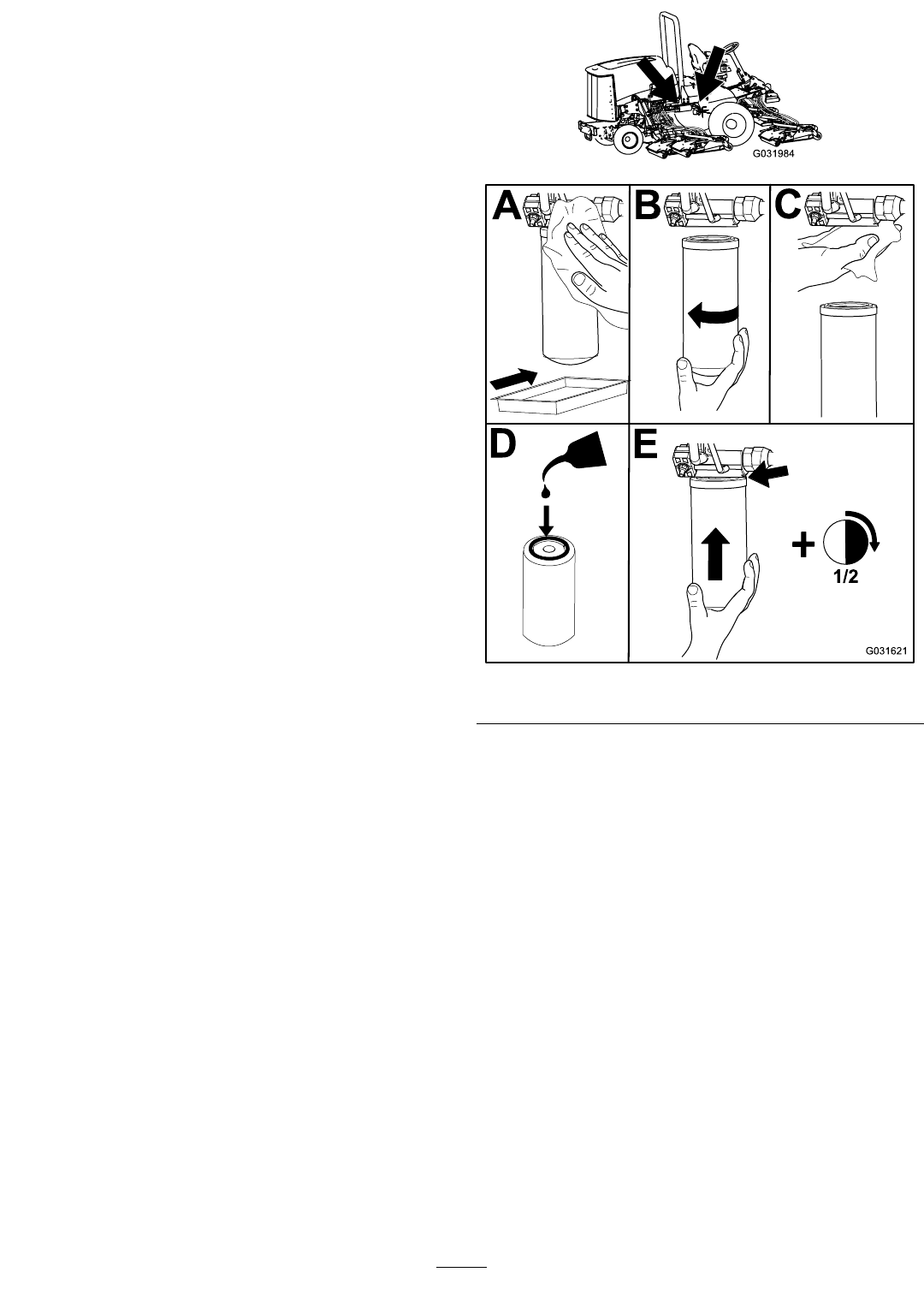 G031984

A B C

D E

+

1/2

G031621