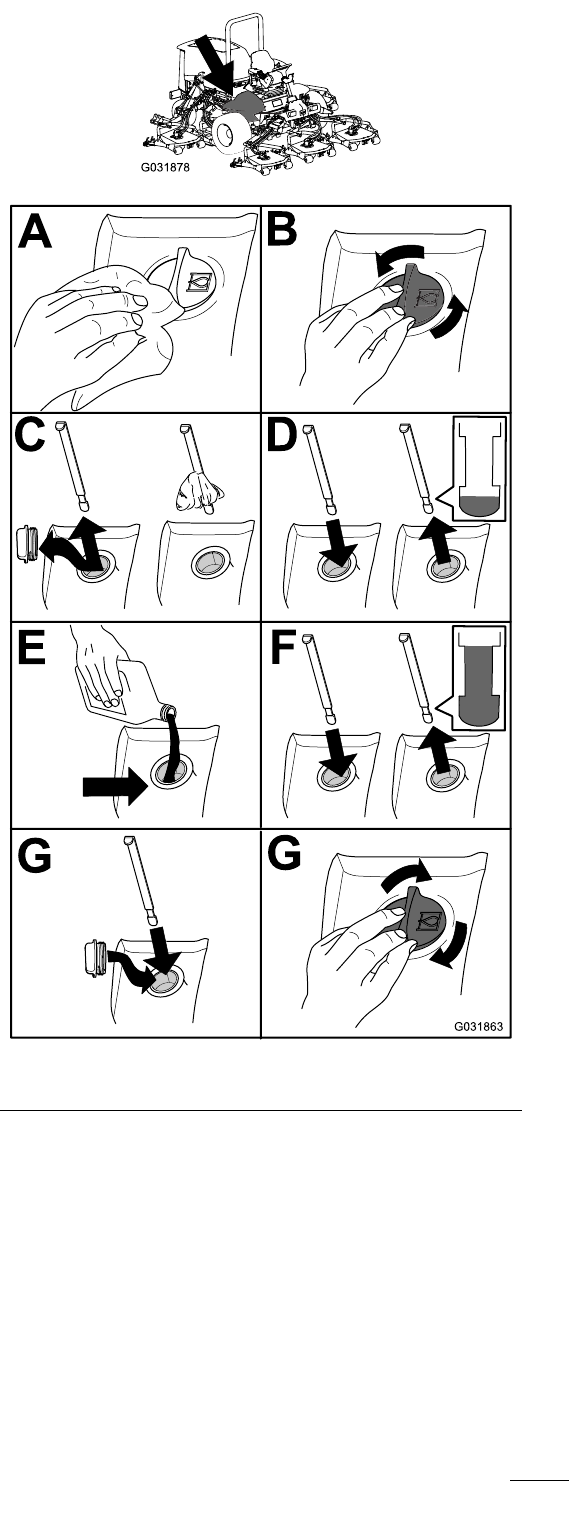 G031878

A

B

C

D

E

F

G

G

G031863