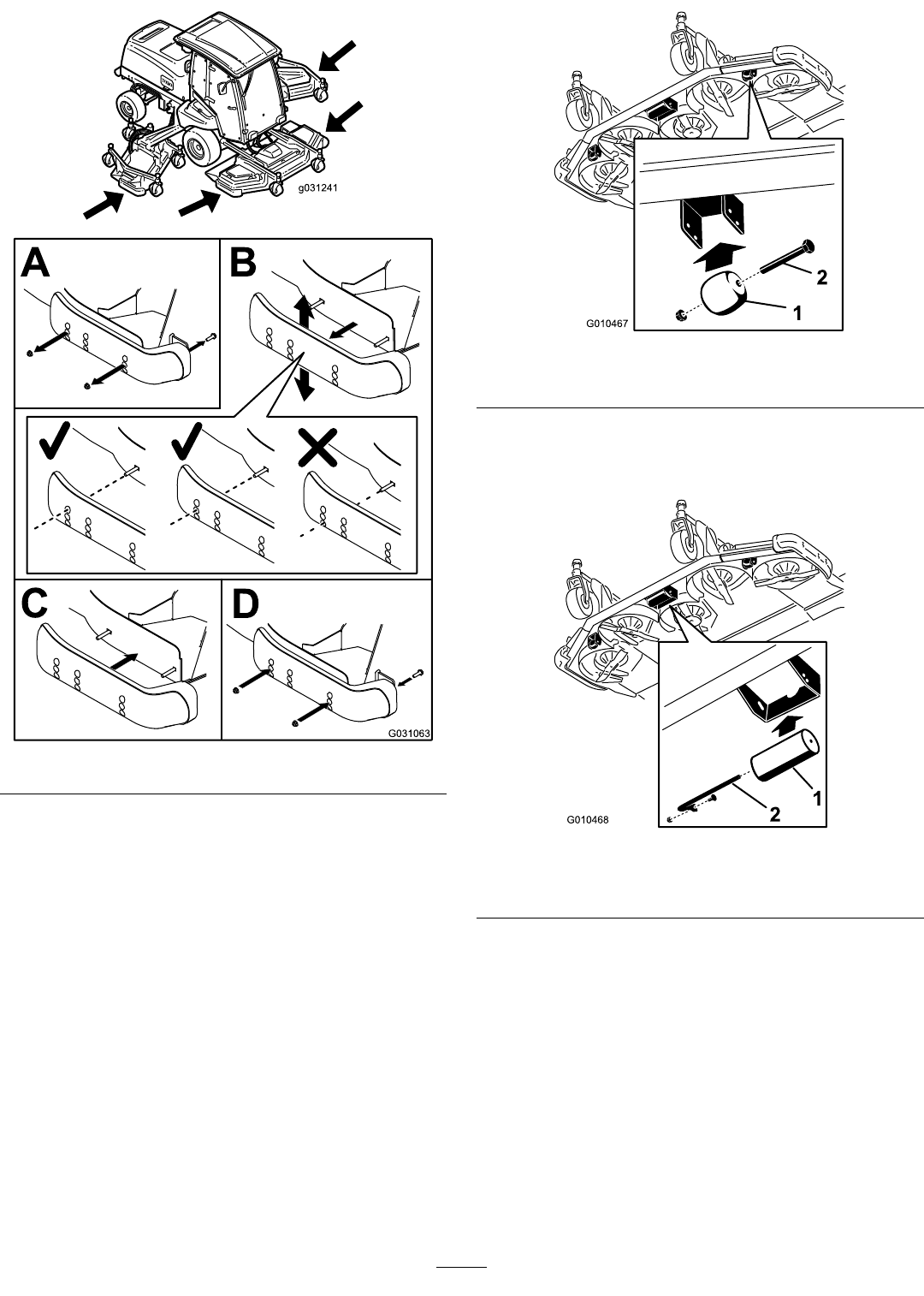 g031241

A

B

C

D

G031063

2

1

G010467

1

2

G010468