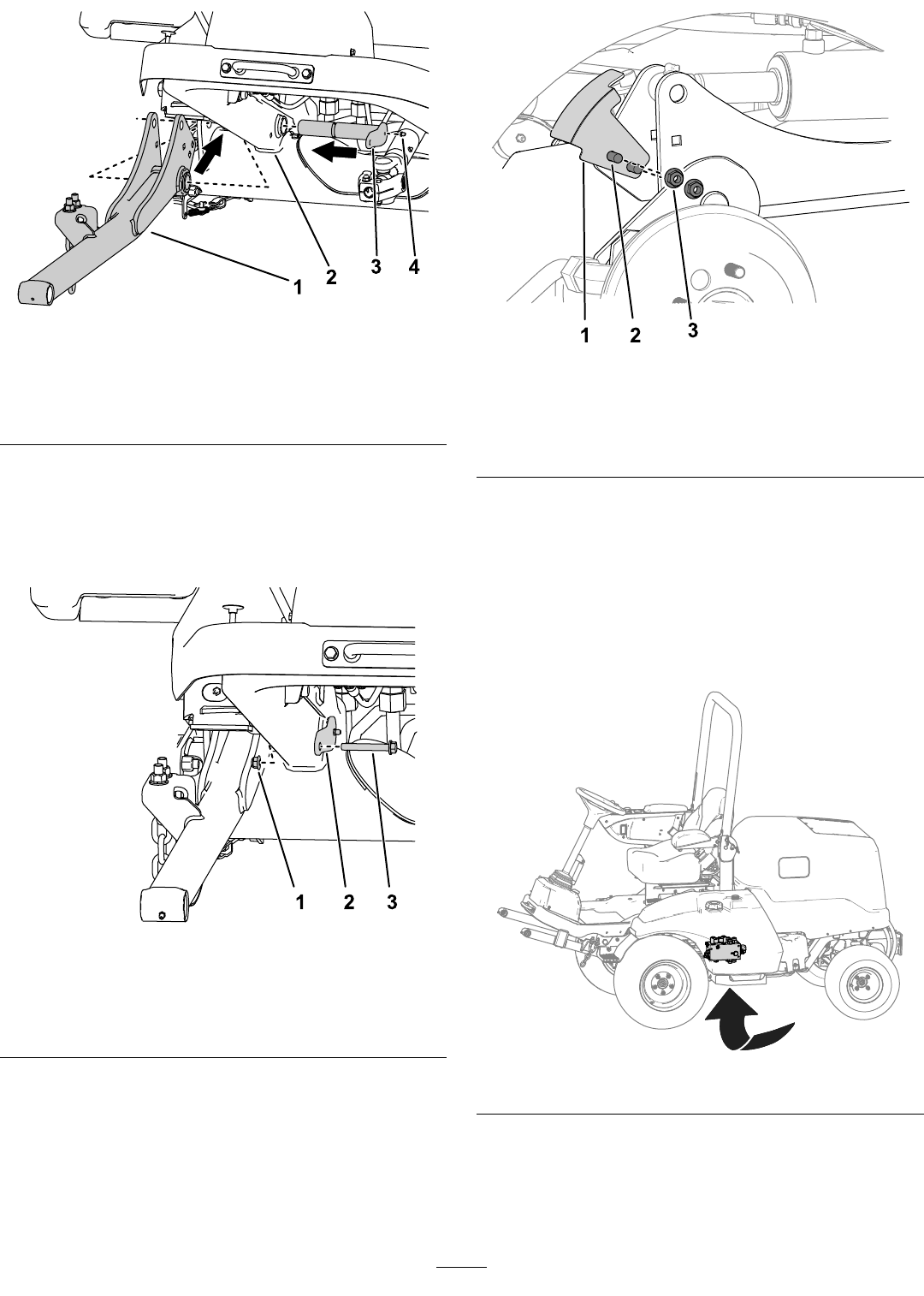 1 2 3 4

1 2 3

1 2 3