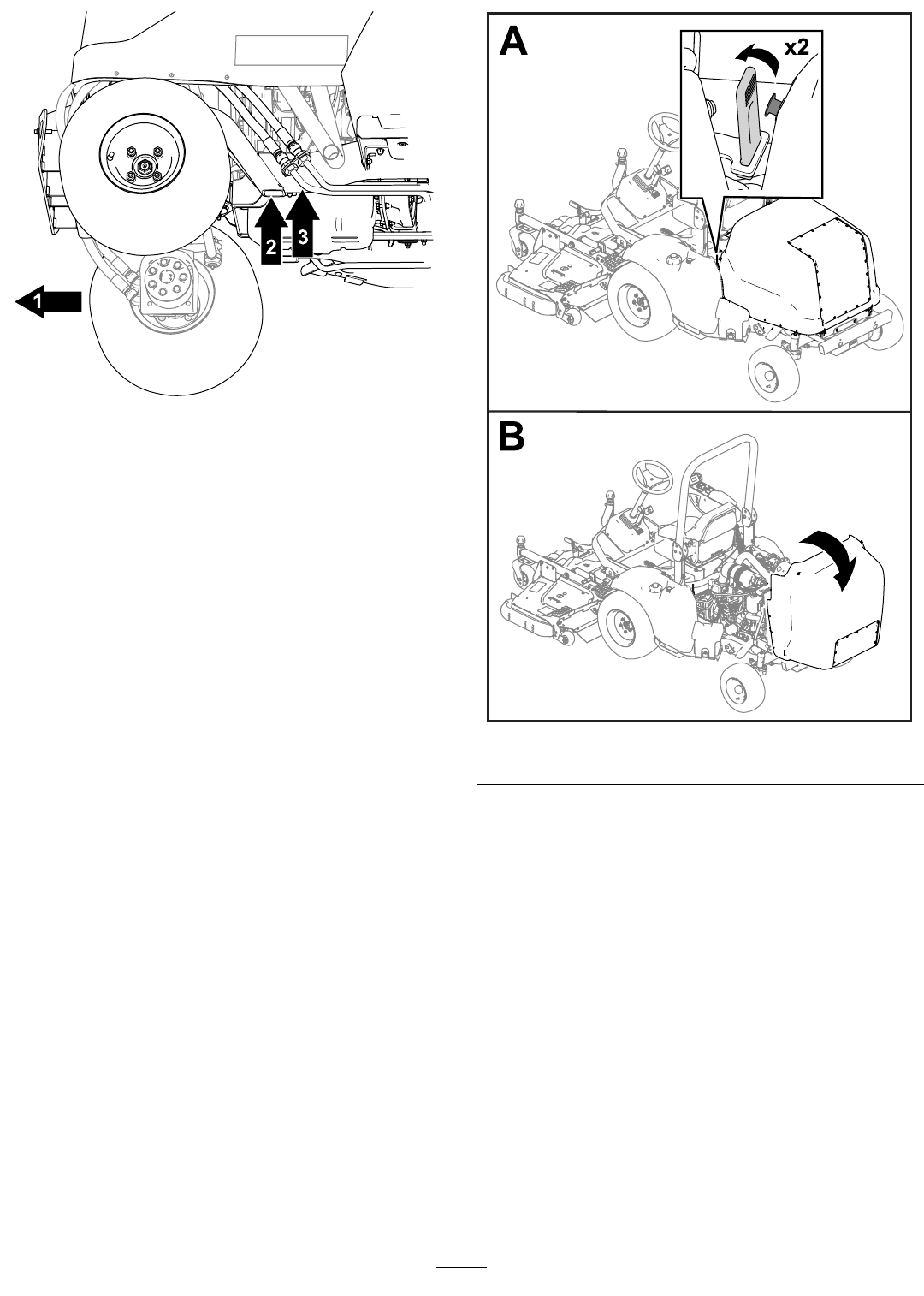 1

2

3

A

x2

B