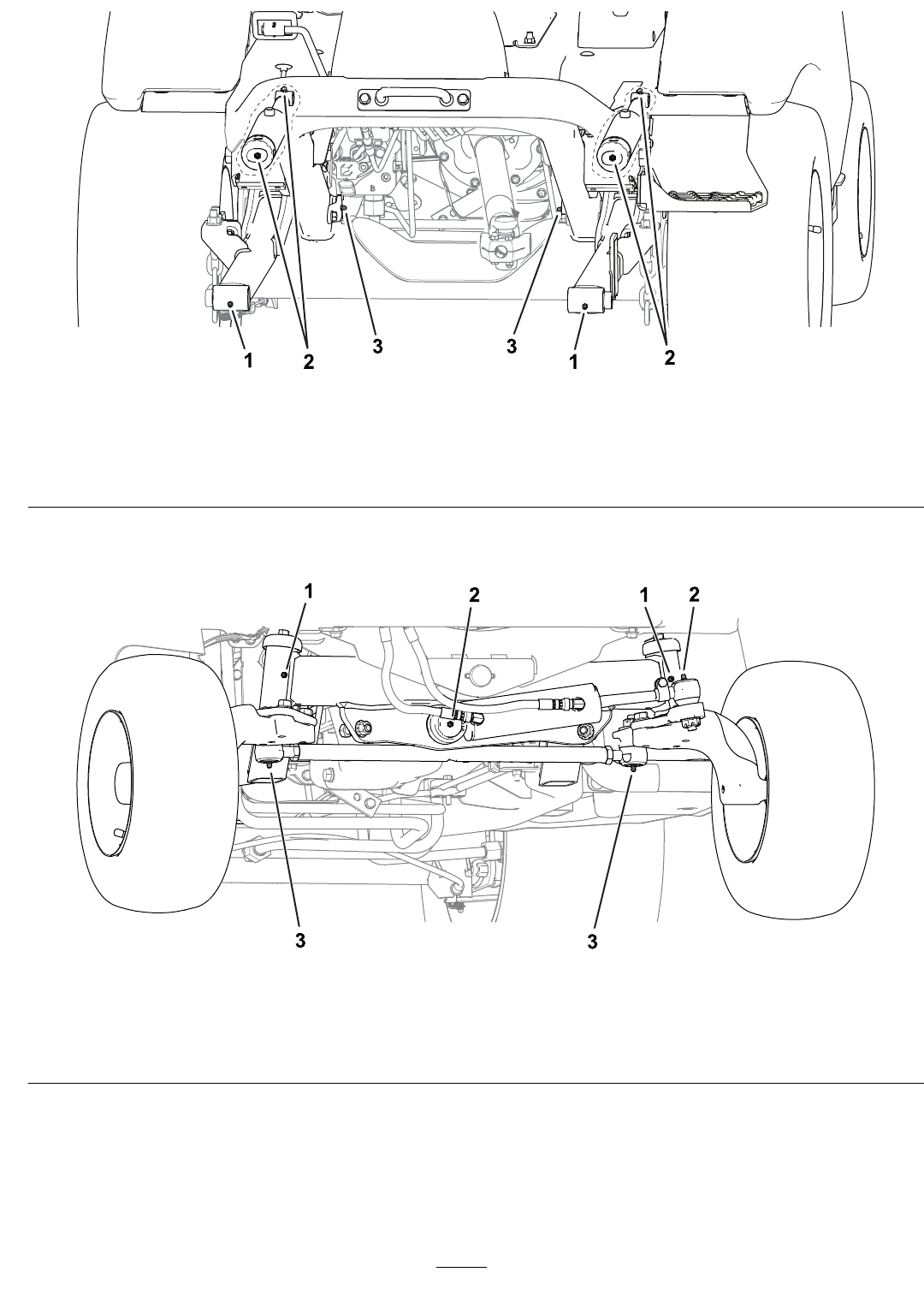 1 2 3 3 1 2

1 2 1 2

3 3