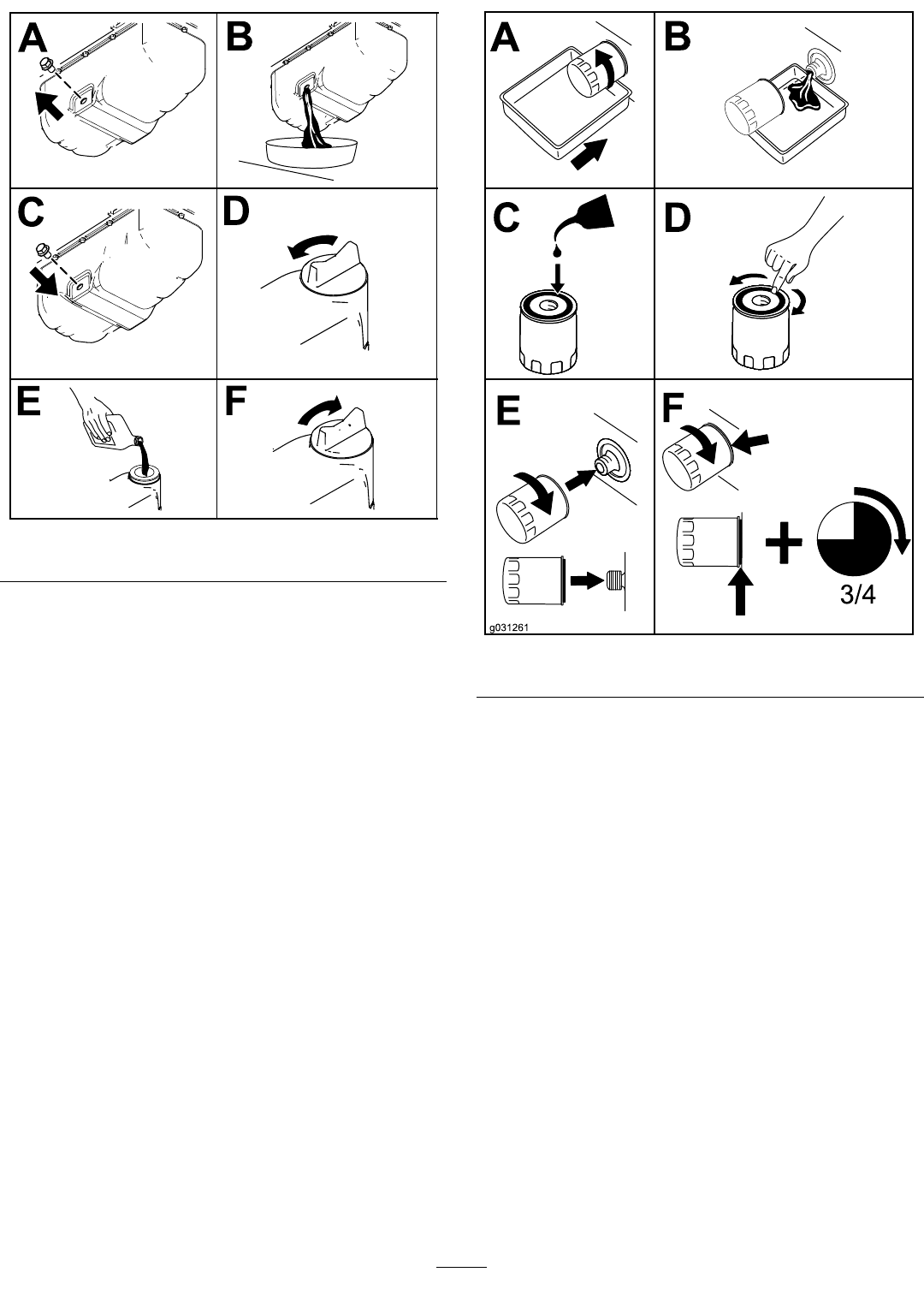 A
B
C
D
E
F

A
B
C
D
E
F
3/4
g031261