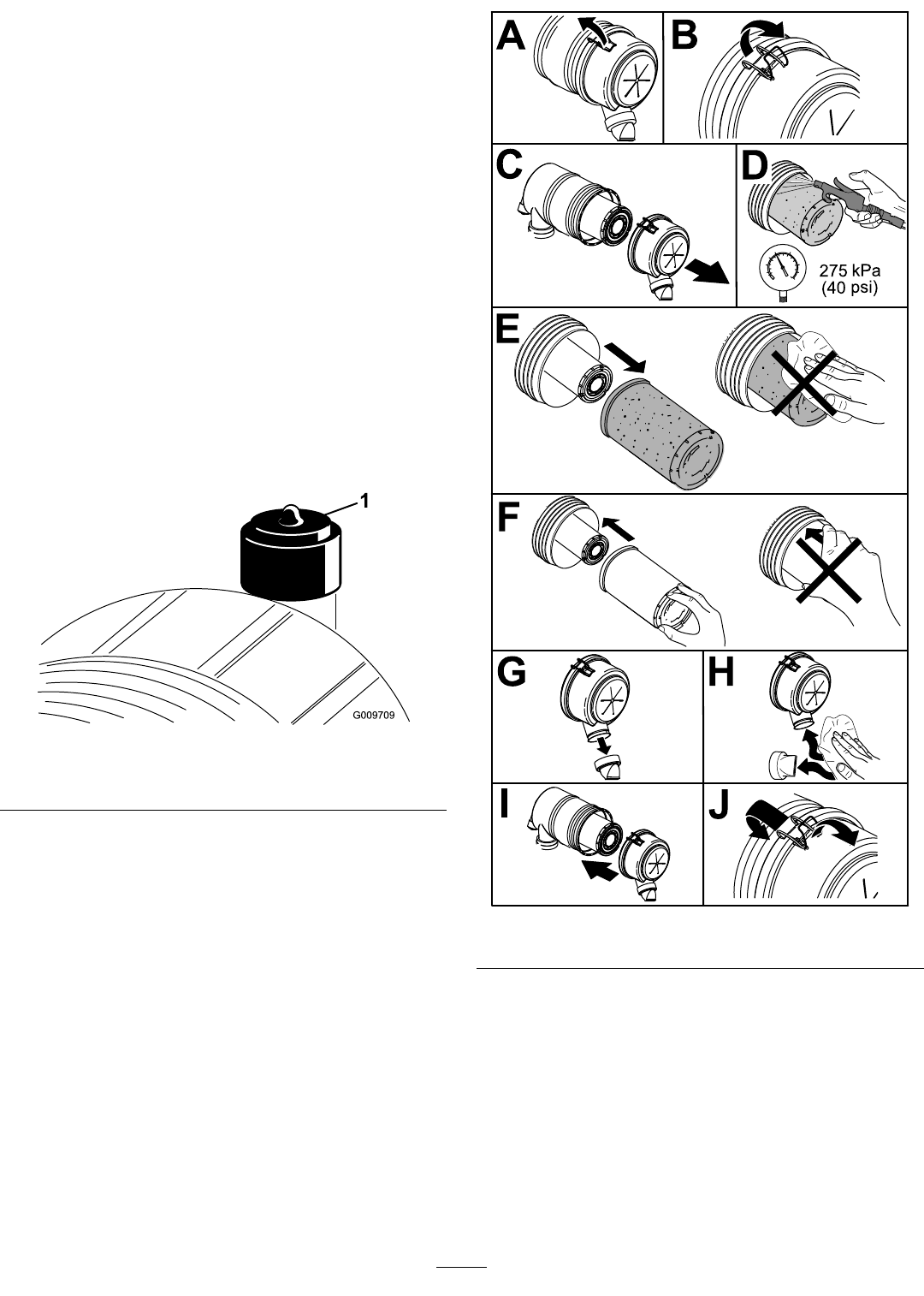 1

G009709

A

B

C

D

275 kPa
(40 psi)

E

F

G

H

I

J