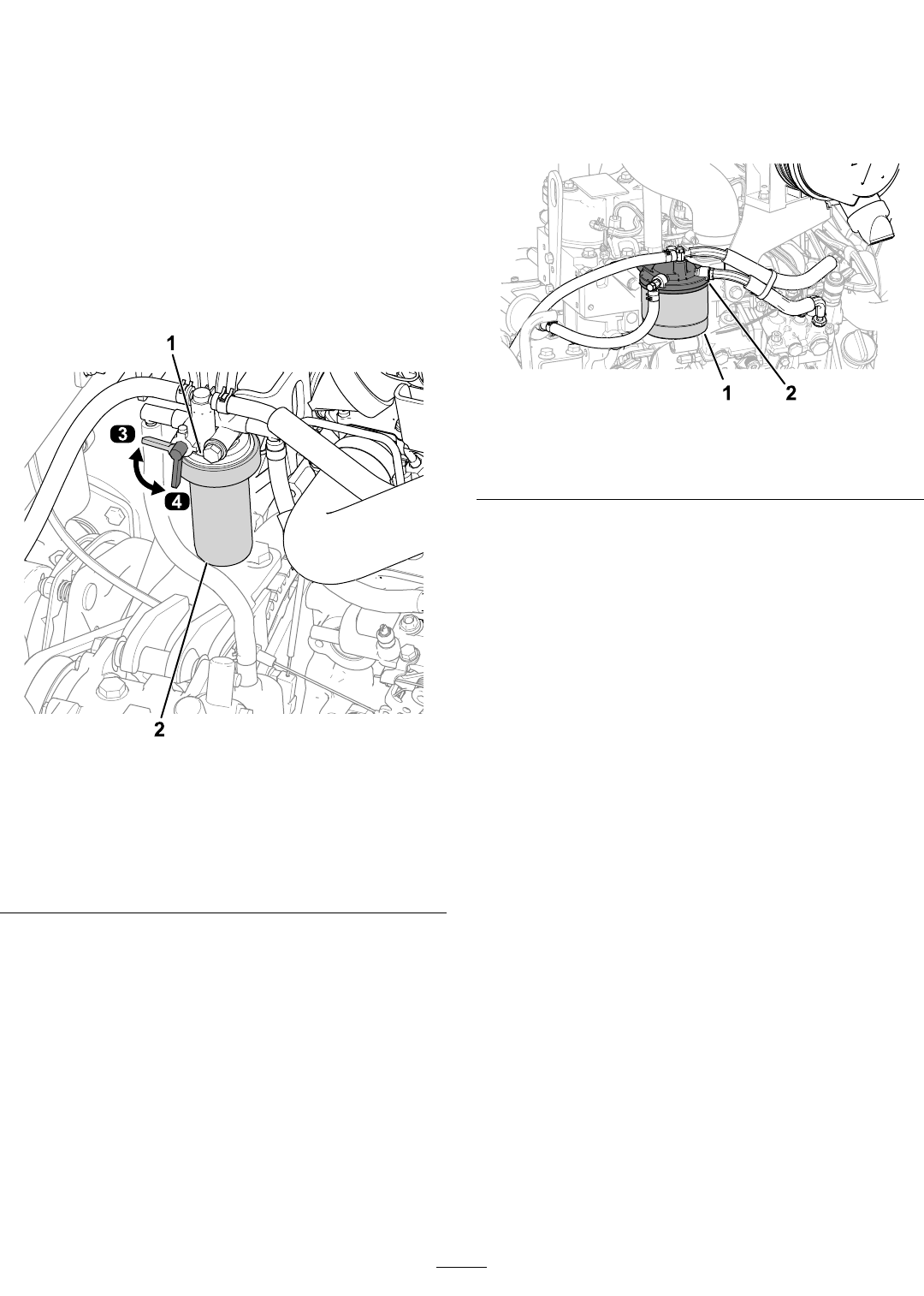 1

3

4

2

1 2