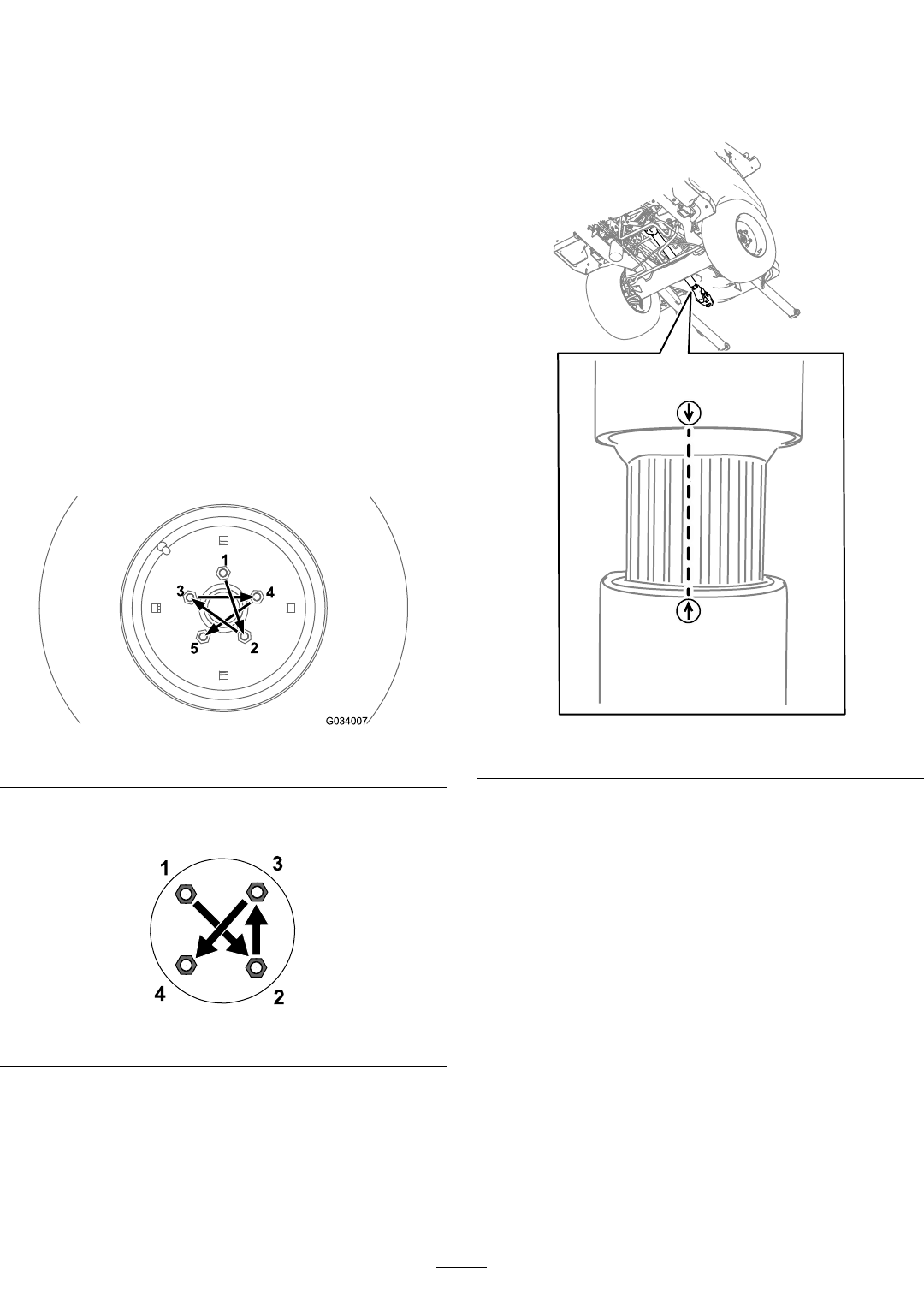 1
3
4
5
2
G034007

1
3
4
2