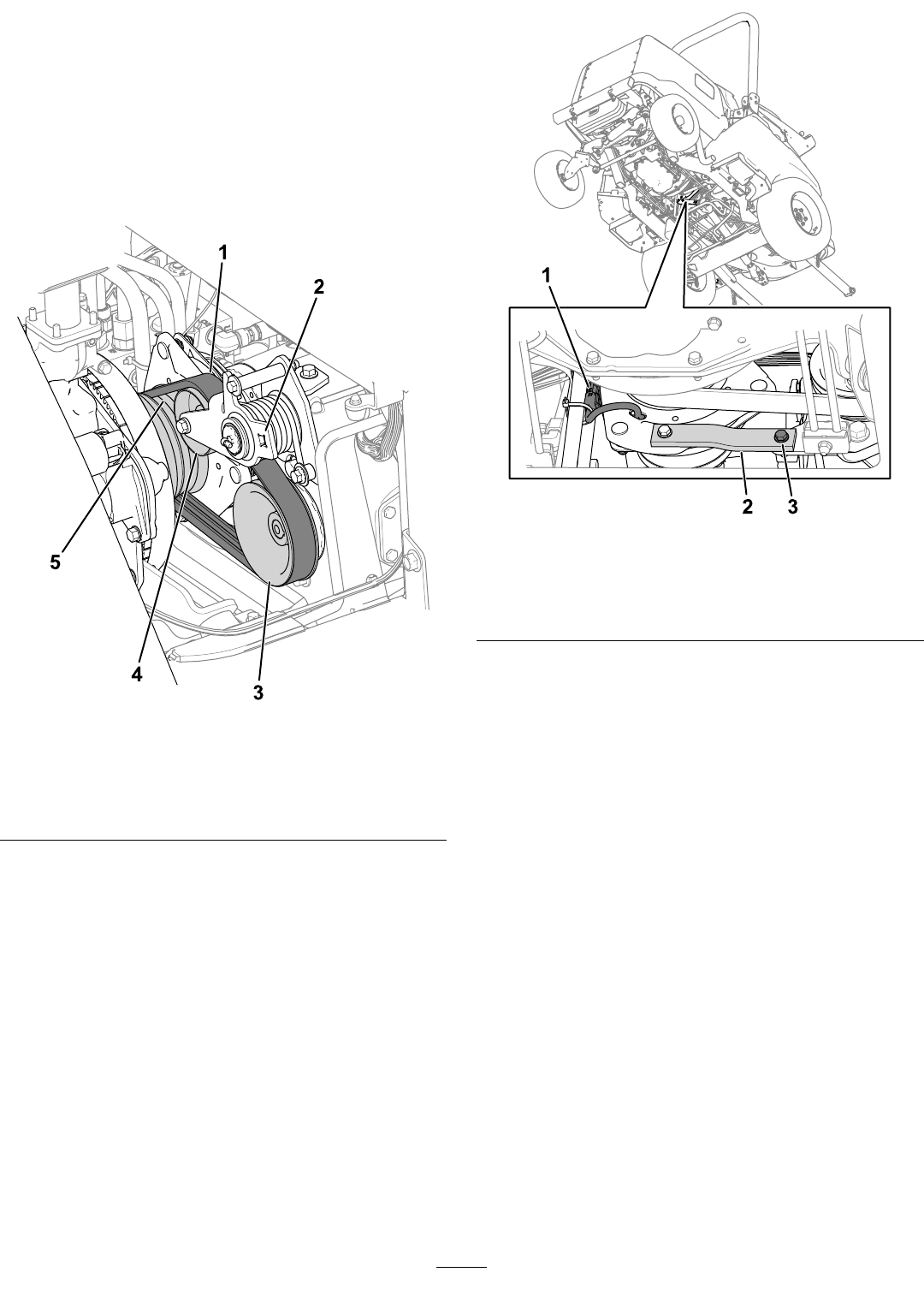 1
2
5
4
3

1
2
3