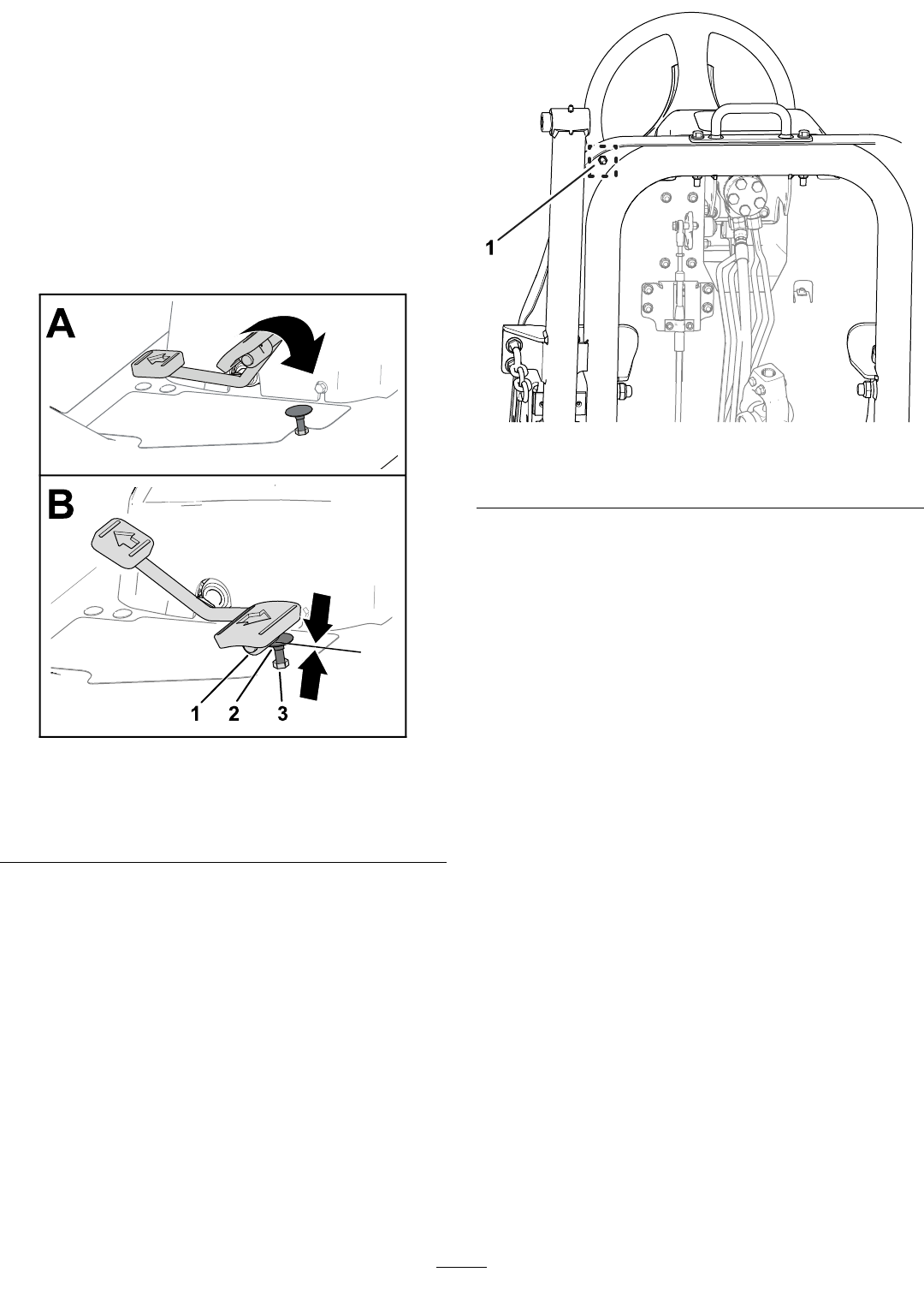 A

B

1 2 3

1