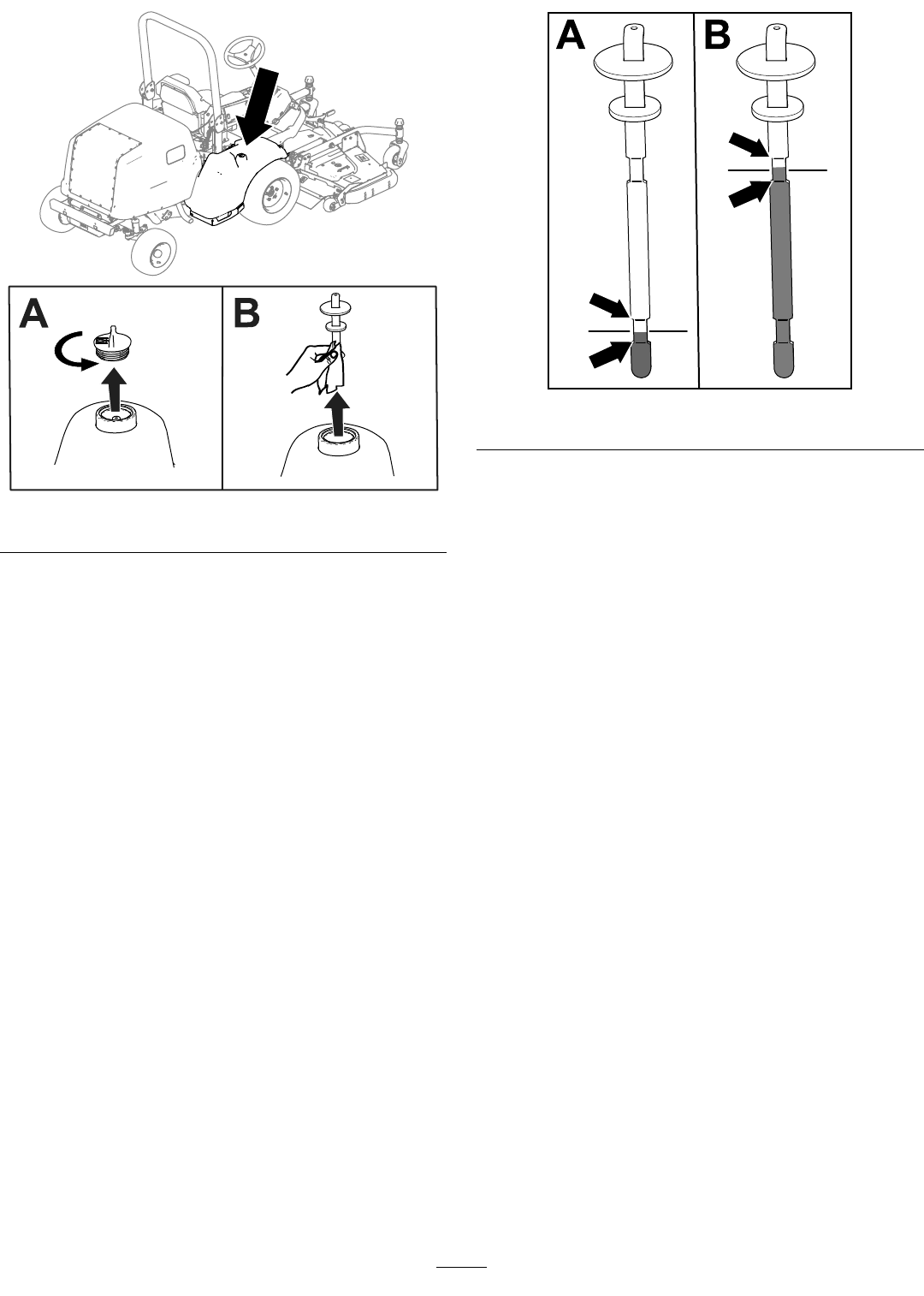 A

B

A

B