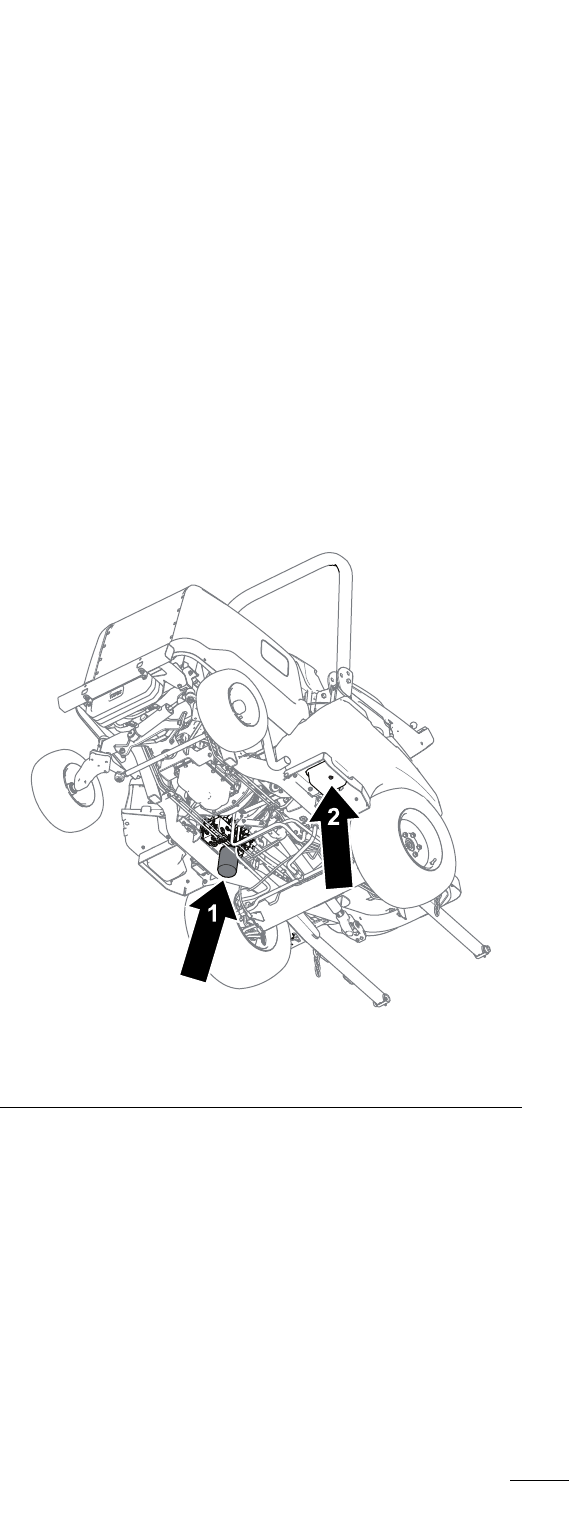 1

2