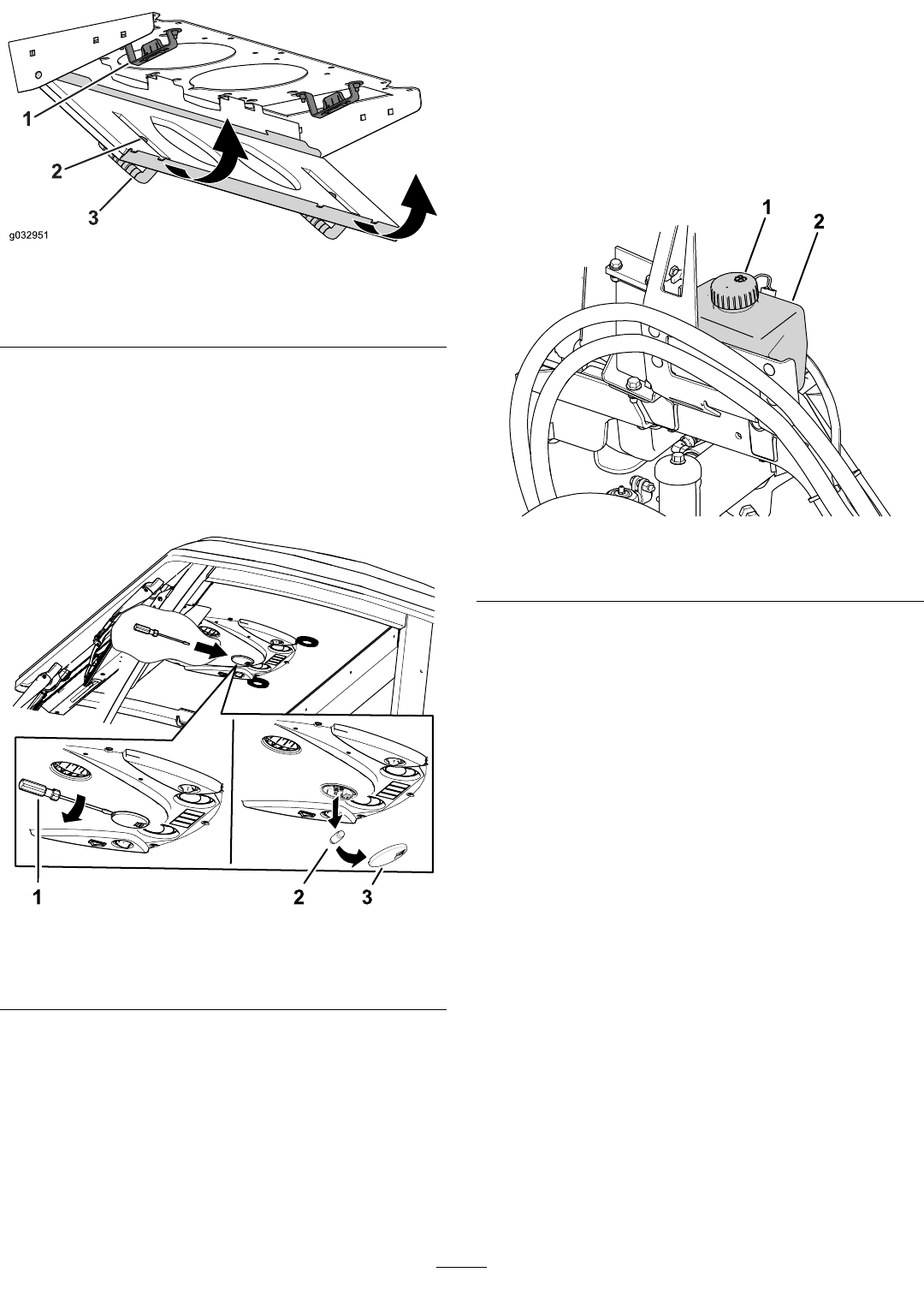 1
2
3
g032951

1
2

1
2
3