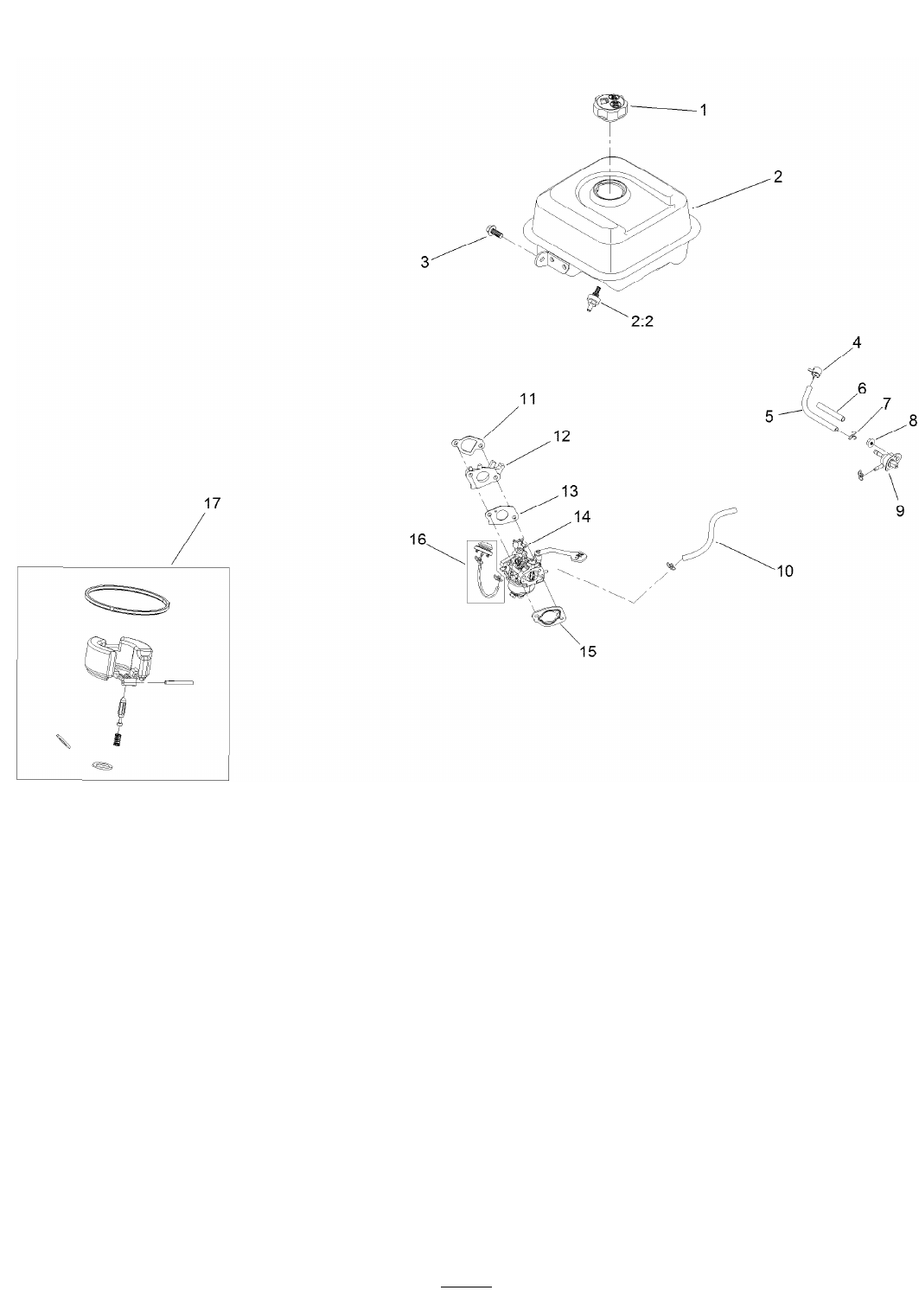 1
2
3
2:2
4
6
7
5
8
9
11
12
13
14
16
10
15
17