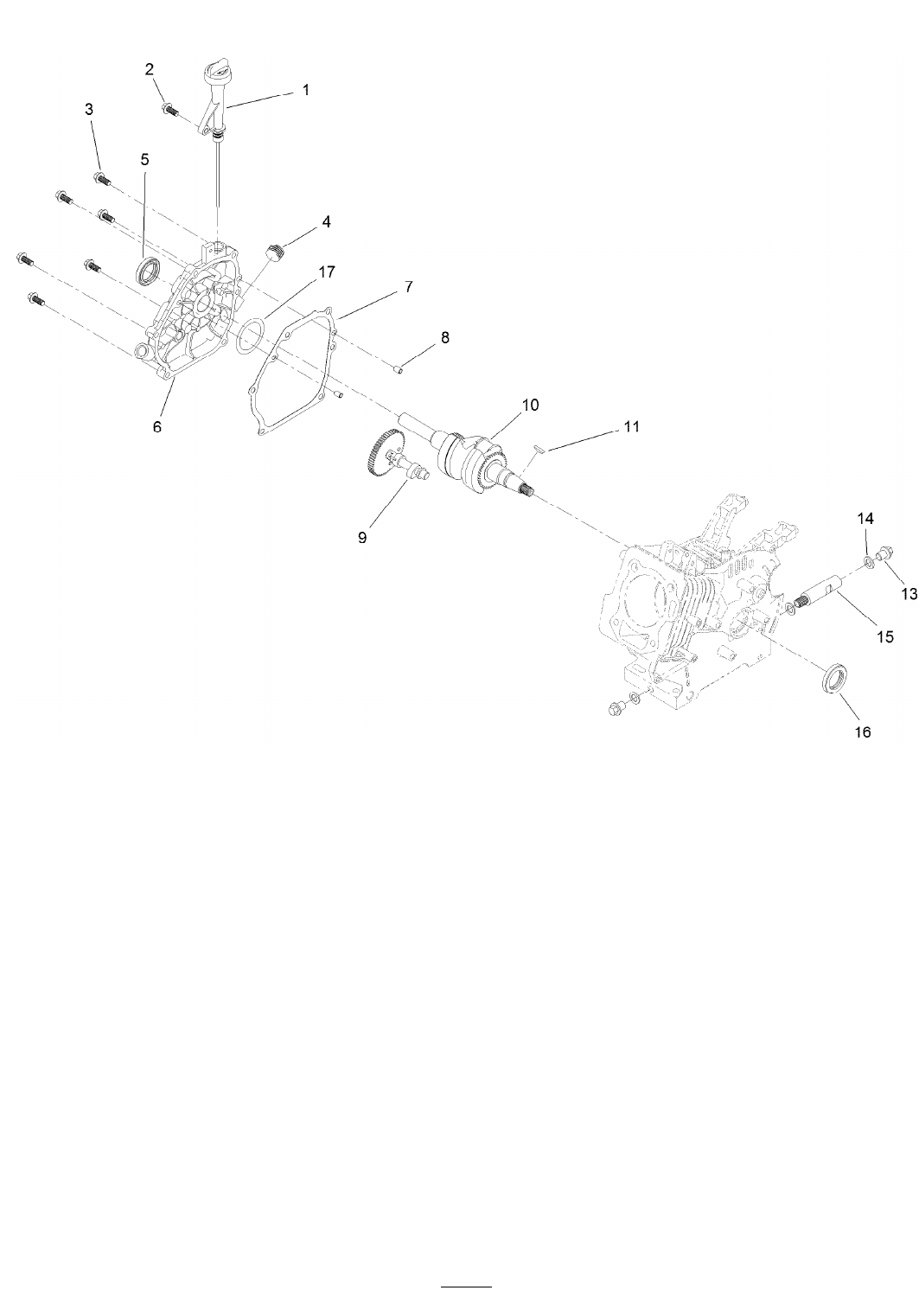 2
1
3
5
4
17
7
8
6
10
11
9
14
13
15
16