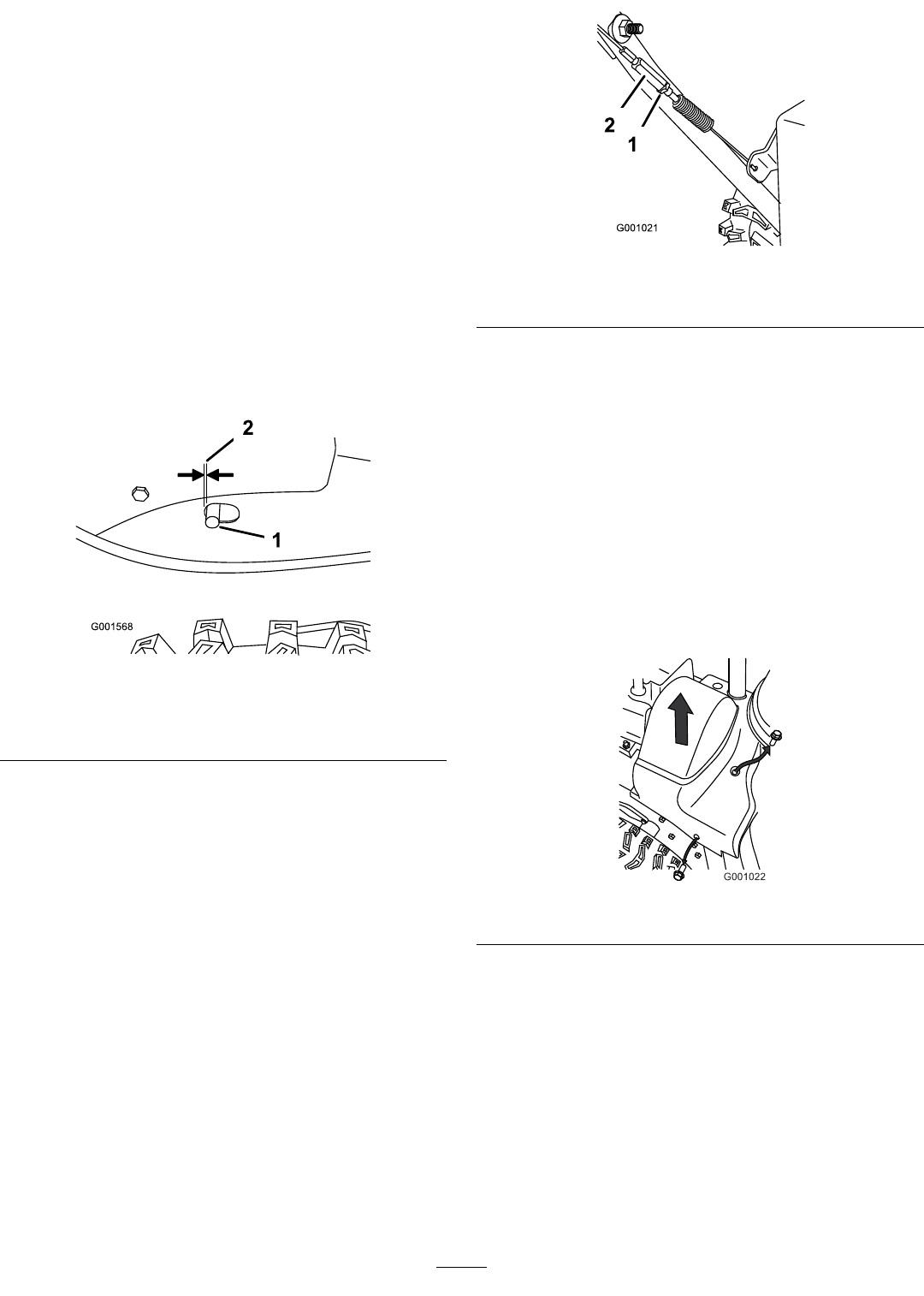 2
1
G001021

2
1
G001568

G001022