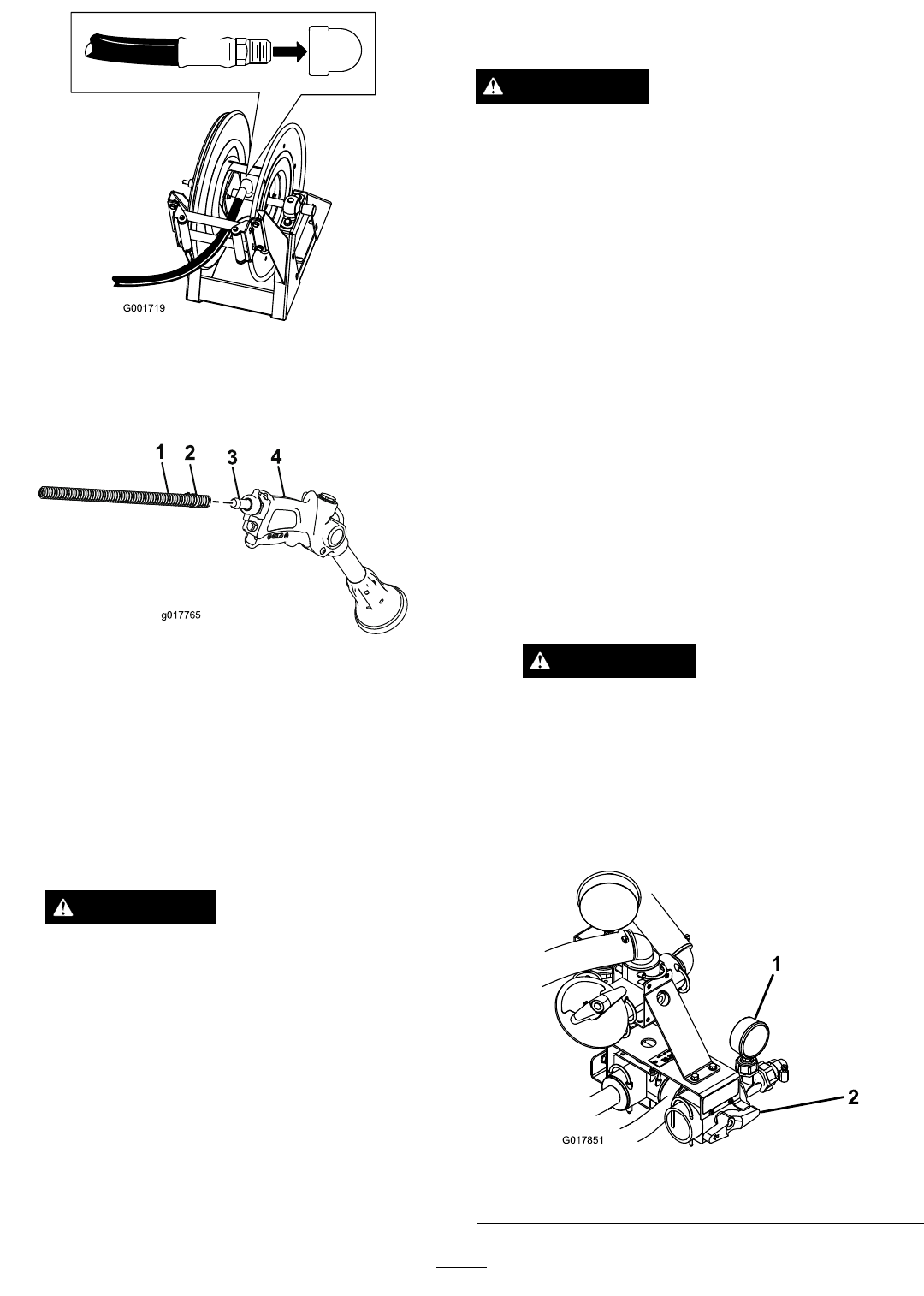 G001719

1 2 3 4

g017765

1

2

G017851