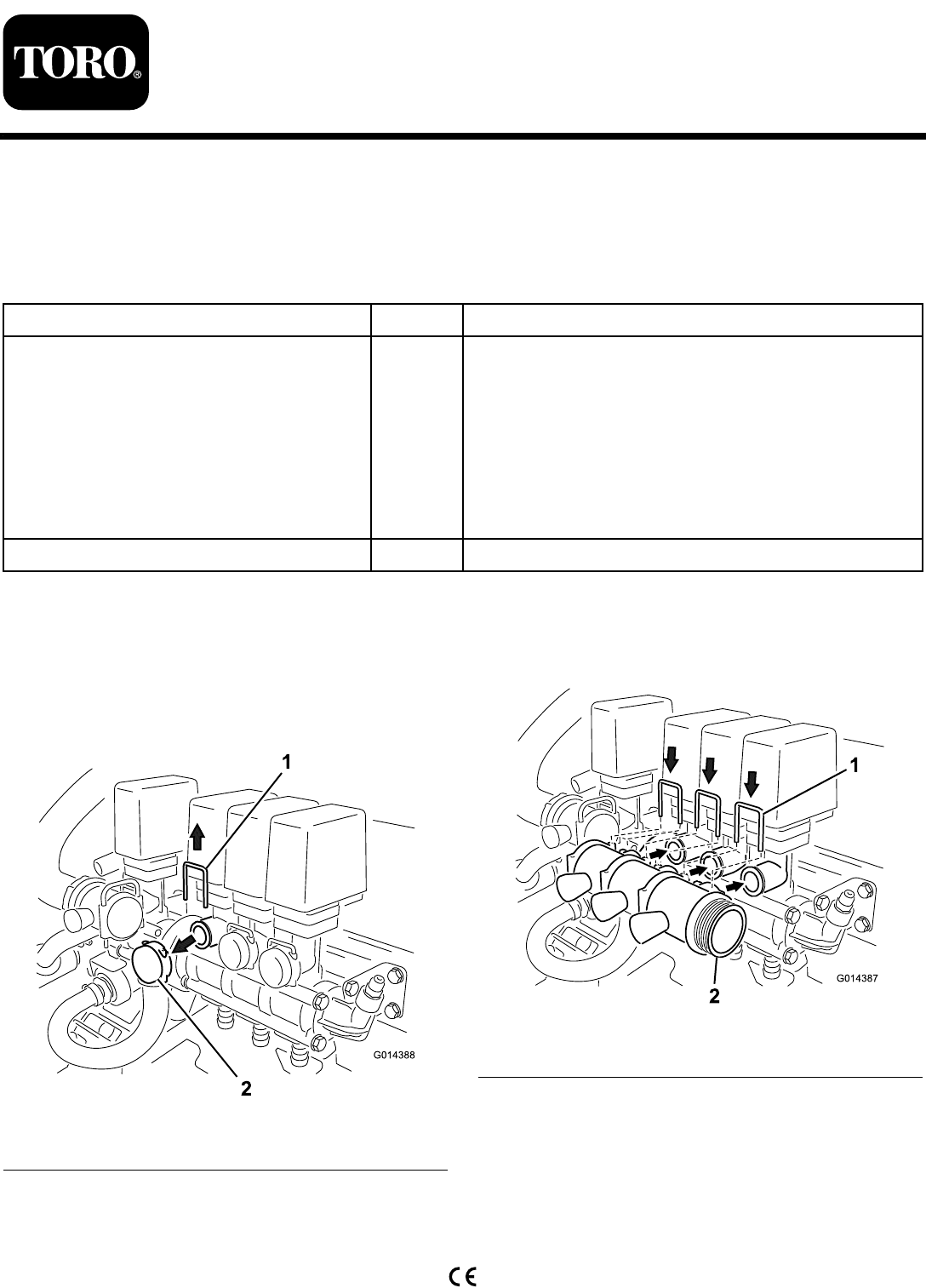 TORO®

1

2

G014388

1

2

G014387

CE