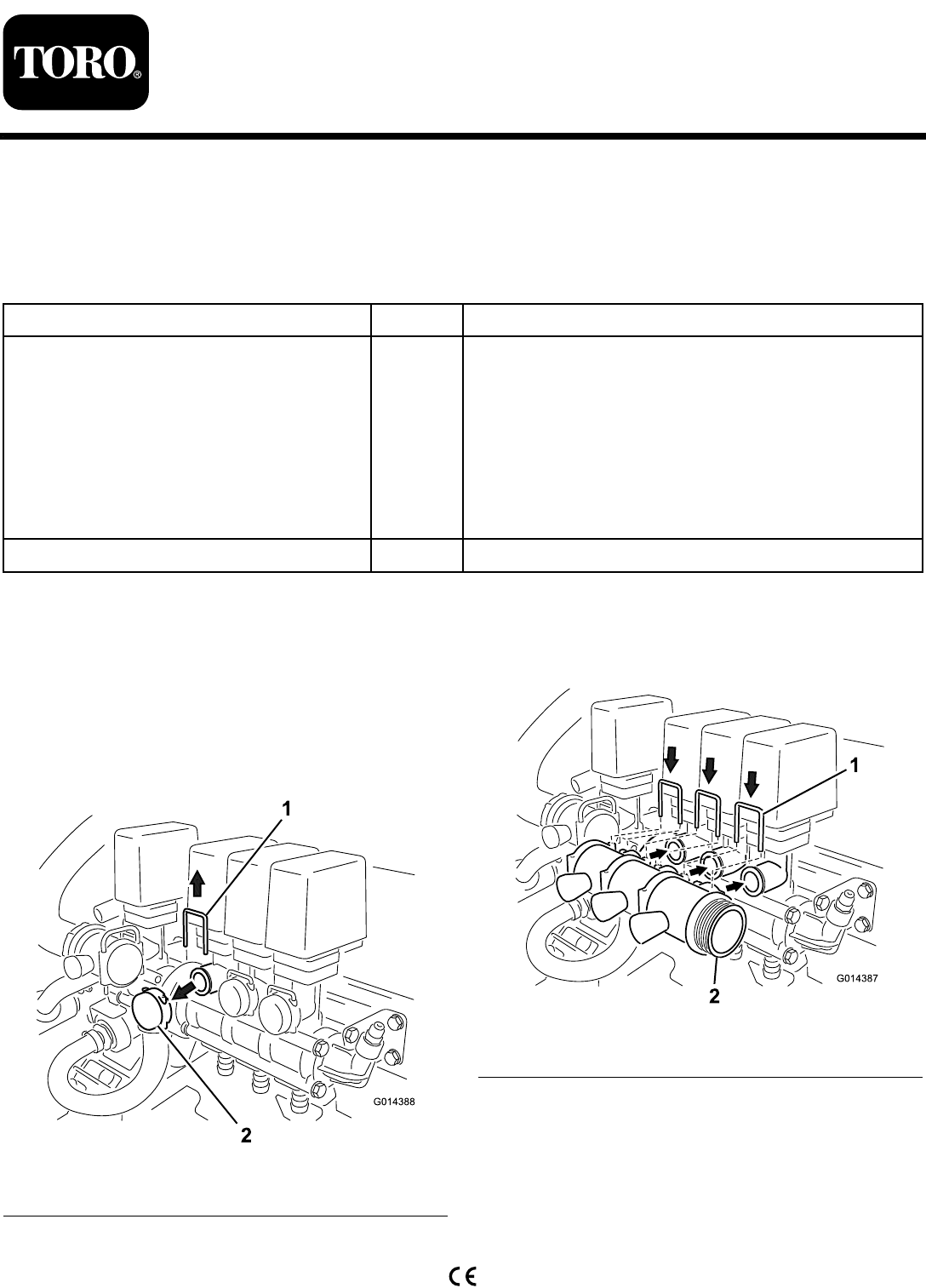 TORO®

1

2

G014388

1

2

G014387

CE