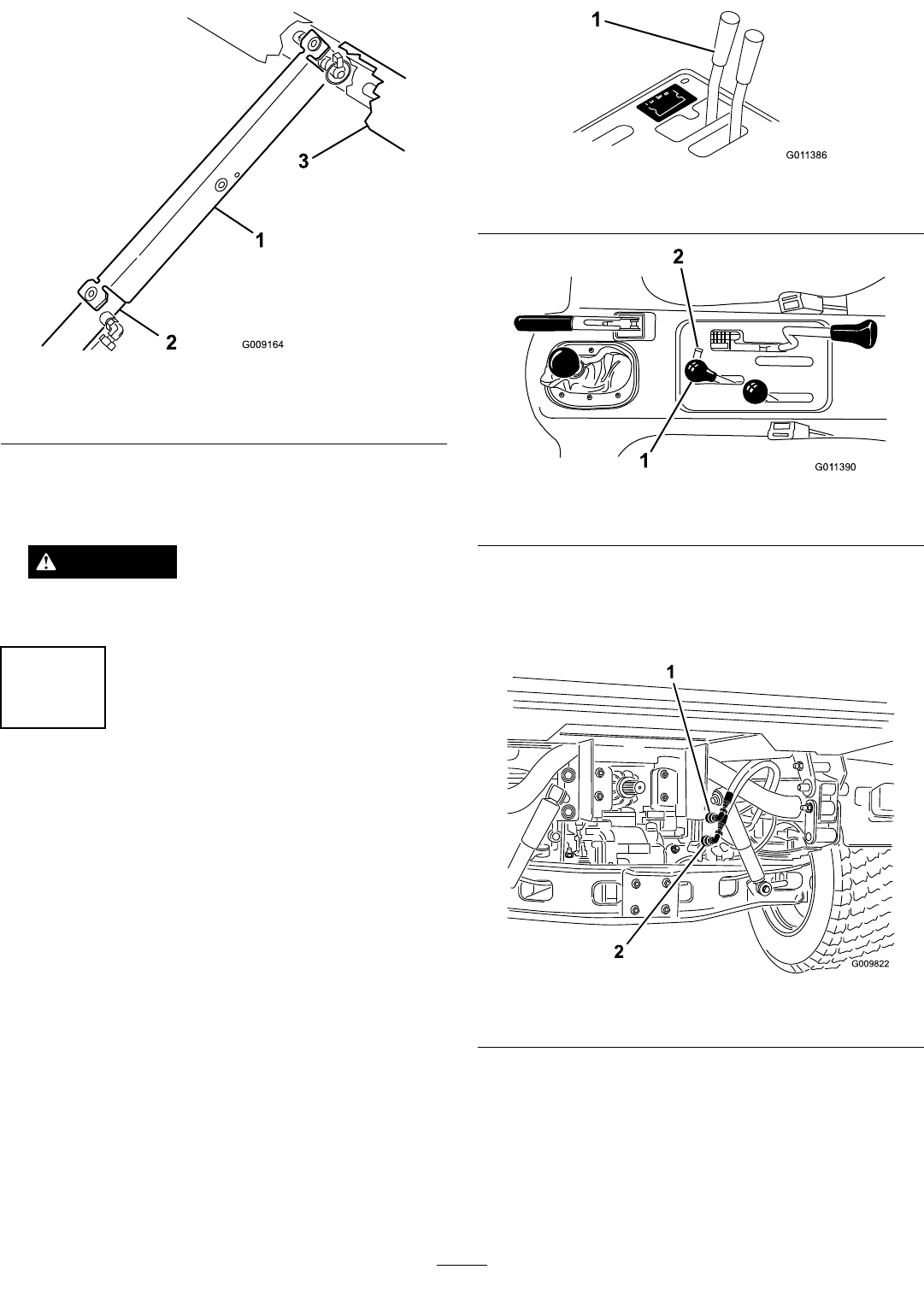 3

1

2

G009164

1

G011386

2

1

G011390

1

2

G009822