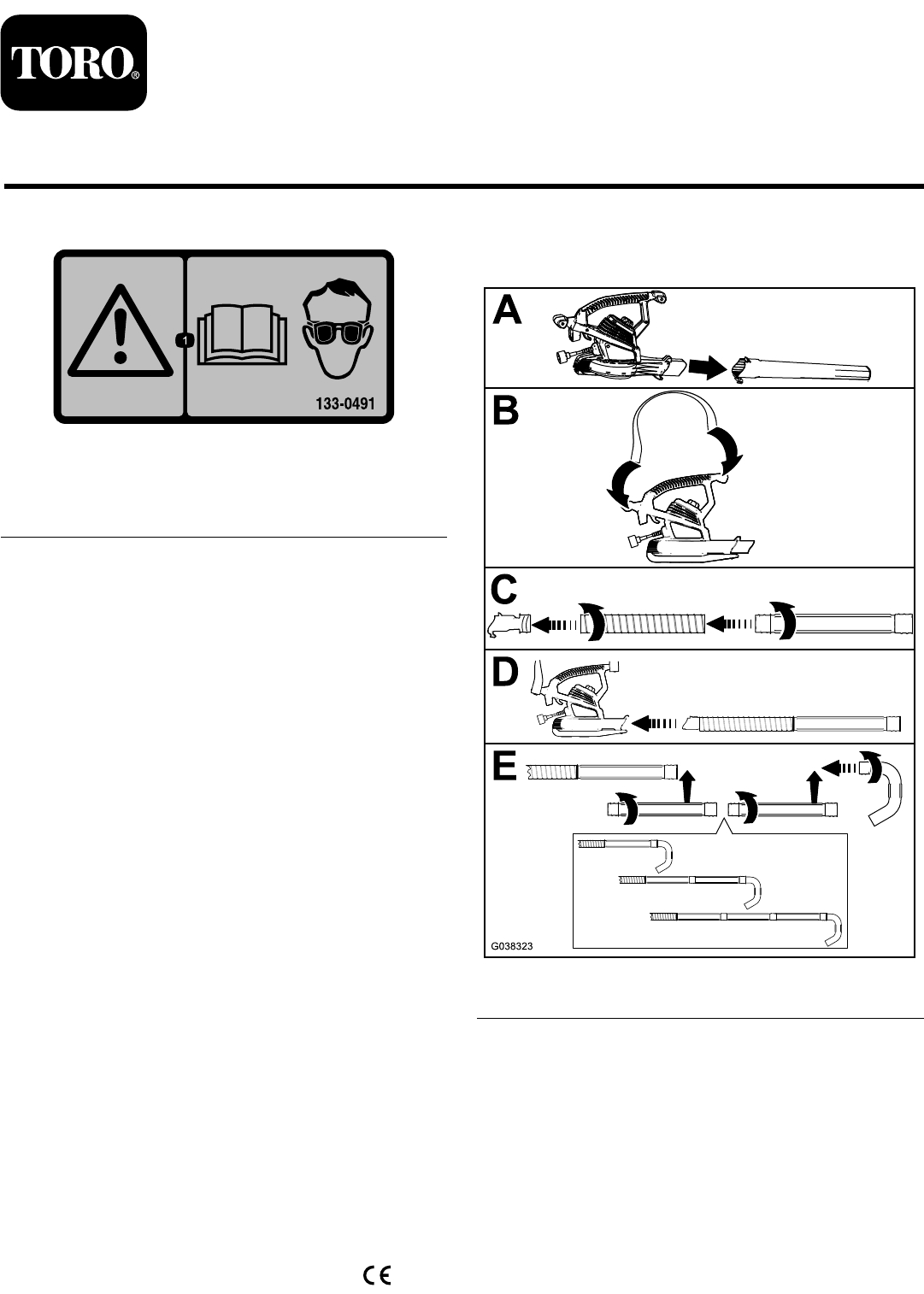 TORO®

1

133-0491

A

B

C

D

E

G038323

CE