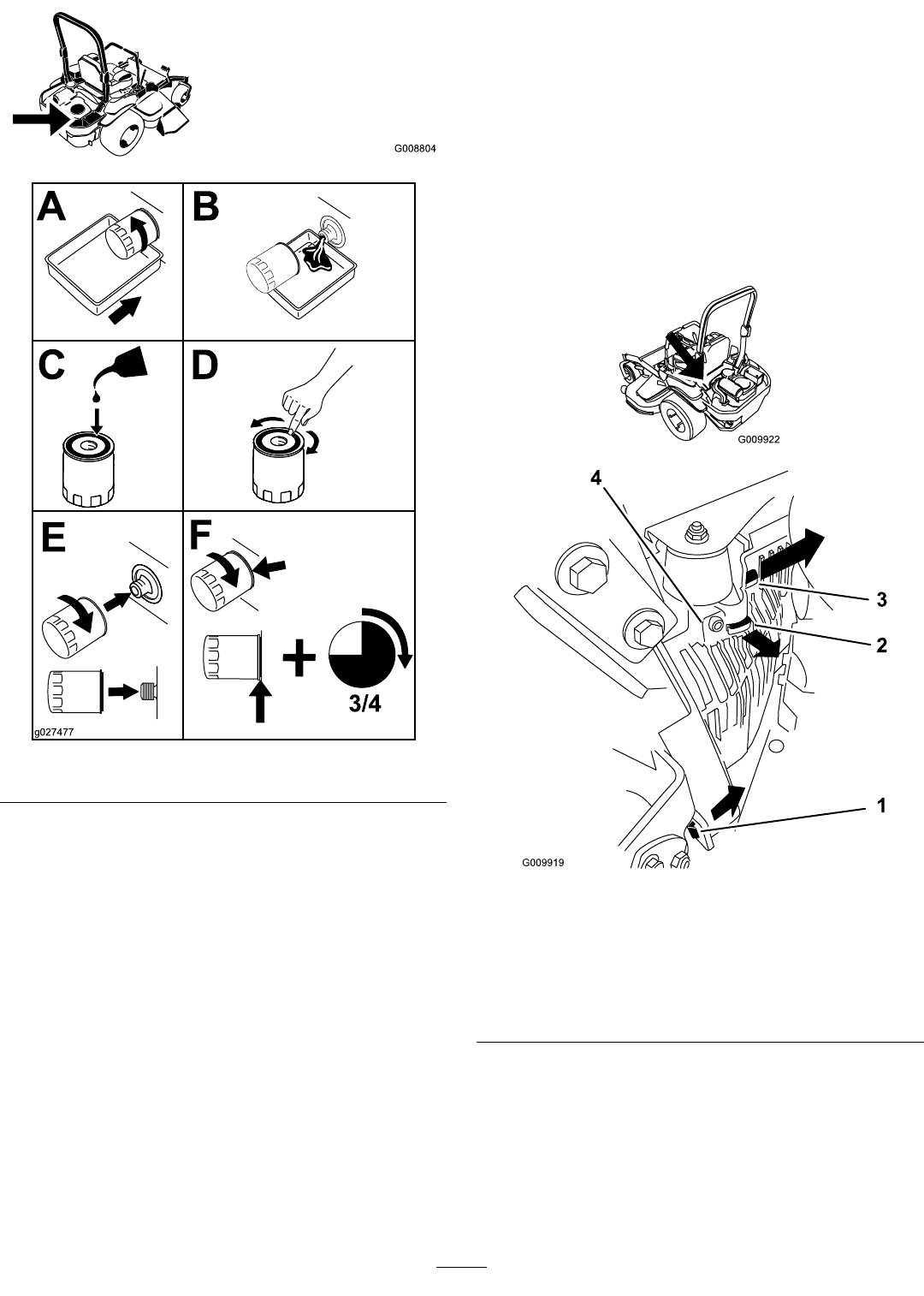 G008804

A

B

C

D

E

F

3/4

g027477

G009922

4

3

2

1

G009919